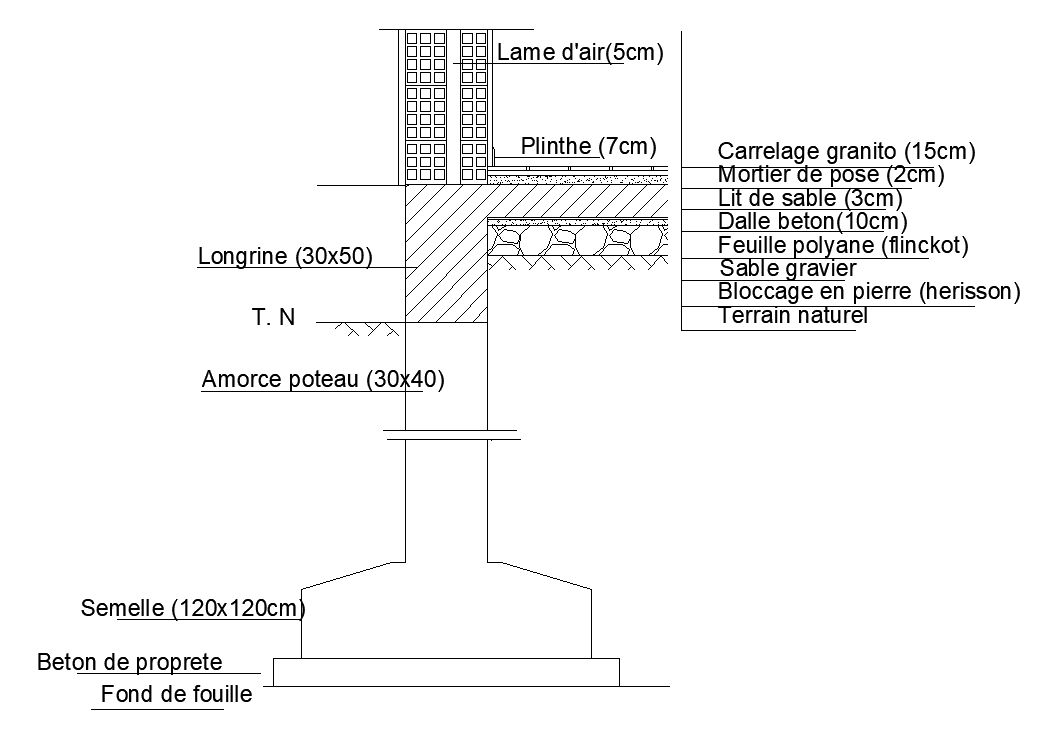 Lame d'air(5cm)

Plinthe (7cm)

Carrelage granito (15cm)
Mortier de pose (2cm)
Lit de sable (3cm)
Dalle beton(10cm)
Feuille polyane (flinckot)
Sable gravier
Bloccage en pierre (herisson)
Terrain naturel

Longrine (30x50)

T. N

Amorce poteau (30x40)

Semelle (120x120cm)

Beton de proprete

Fond de fouille