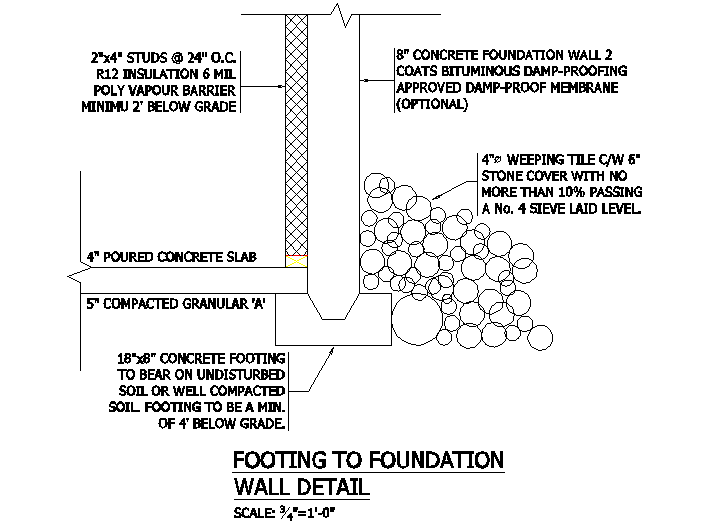 2"x4" STUDS @ 24" O.C. R12 INSULATION 6 MIL POLY VAPOUR BARRIER MINIMU 2' BELOW GRADE

8" CONCRETE FOUNDATION WALL 2 COATS BITUMINOUS DAMP-PROOFING APPROVED DAMP-PROOF MEMBRANE (OPTIONAL)

4"ø WEEPING TILE C/W 6" STONE COVER WITH NO MORE THAN 10% PASSING A No. 4 SIEVE LAID LEVEL.

4" POURED CONCRETE SLAB

5" COMPACTED GRANULAR 'A'

18"x8" CONCRETE FOOTING TO BEAR ON UNDISTURBED SOIL OR WELL COMPACTED SOIL. FOOTING TO BE A MIN. OF 4' BELOW GRADE.

FOOTING TO FOUNDATION WALL DETAIL

SCALE: $\frac{3}{4}$"=1'-0"