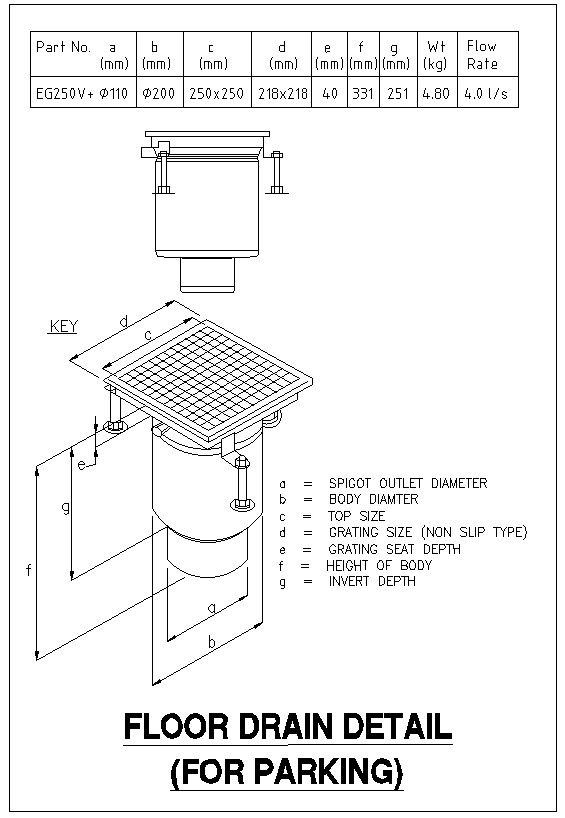 | Part No. | a (mm) | b (mm) | c (mm) | d (mm) | e (mm) | f (mm) | g (mm) | Wt (kg) | Flow Rate |
|---|---|---|---|---|---|---|---|---|---|
| EG250V+ | Φ110 | Φ200 | 250x250 | 218x218 | 40 | 331 | 251 | 4.80 | 4.0 l/s |

KEY

d

c

e

g

f

a

b

a = SPIGOT OUTLET DIAMETER
b = BODY DIAMTER
c = TOP SIZE
d = GRATING SIZE (NON SLIP TYPE)
e = GRATING SEAT DEPTH
f = HEIGHT OF BODY
g = INVERT DEPTH

FLOOR DRAIN DETAIL
(FOR PARKING)