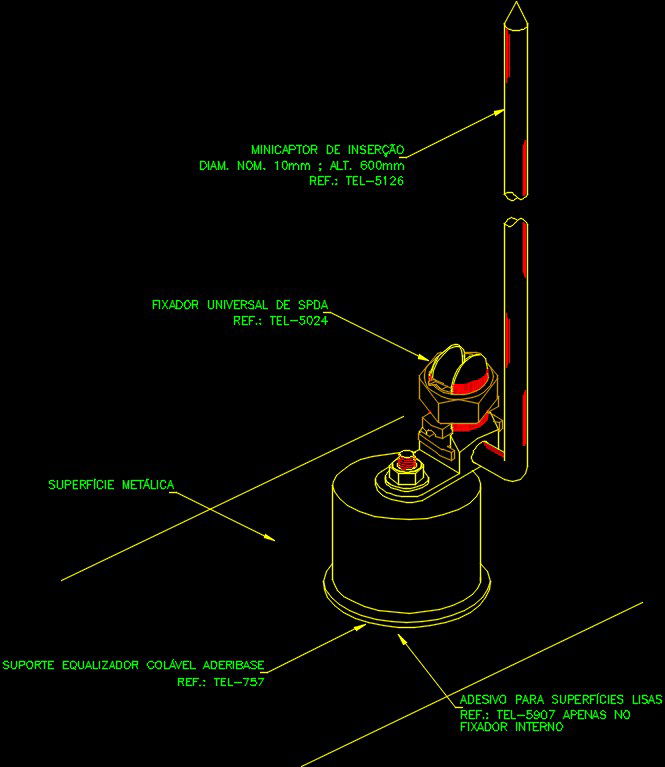 MINICAPTOR DE INSERÇÃO
DIAM. NOM. 10mm ; ALT. 600mm
REF.: TEL-5126

FIXADOR UNIVERSAL DE SPDA
REF.: TEL-5024

SUPERFÍCIE METÁLICA

SUPORTE EQUALIZADOR COLÁVEL ADERIBASE
REF.: TEL-757

ADESIVO PARA SUPERFÍCIES LISAS
REF.: TEL-5907 APENAS NO
FIXADOR INTERNO