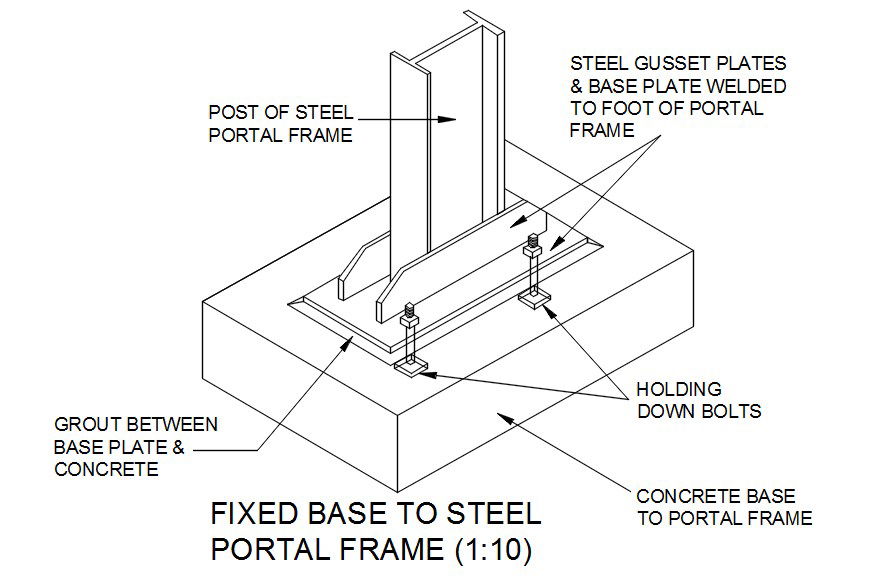 POST OF STEEL PORTAL FRAME

STEEL GUSSET PLATES & BASE PLATE WELDED TO FOOT OF PORTAL FRAME

HOLDING DOWN BOLTS

GROUT BETWEEN BASE PLATE & CONCRETE

CONCRETE BASE TO PORTAL FRAME

FIXED BASE TO STEEL PORTAL FRAME (1:10)