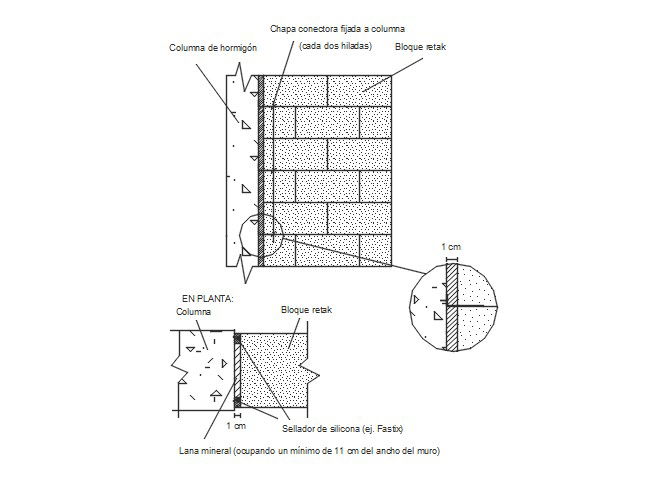 Chapa conectora fijada a columna
(cada dos hiladas)
Columna de hormigón
Bloque retak
1 cm
EN PLANTA:
Columna
Bloque retak
1 cm
Sellador de silicona (ej. Fastix)
Lana mineral (ocupando un mínimo de 11 cm del ancho del muro)