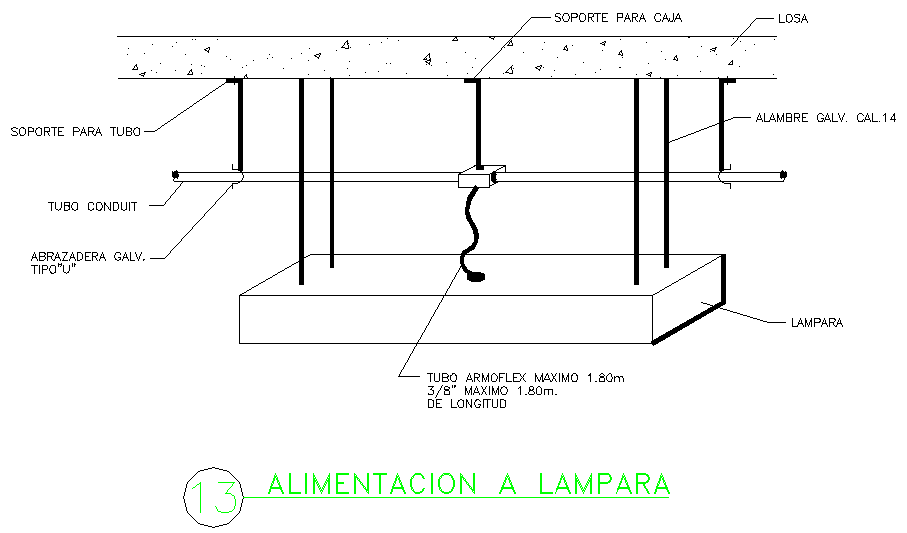 SOPORTE PARA CAJA
LOSA
SOPORTE PARA TUBO
ALAMBRE GALV. CAL.14
TUBO CONDUIT
ABRAZADERA GALV. TIPO"U"
LAMPARA
TUBO ARMOFLEX MAXIMO 1.80m 3/8" MAXIMO 1.80m. DE LONGITUD

13 ALIMENTACION A LAMPARA