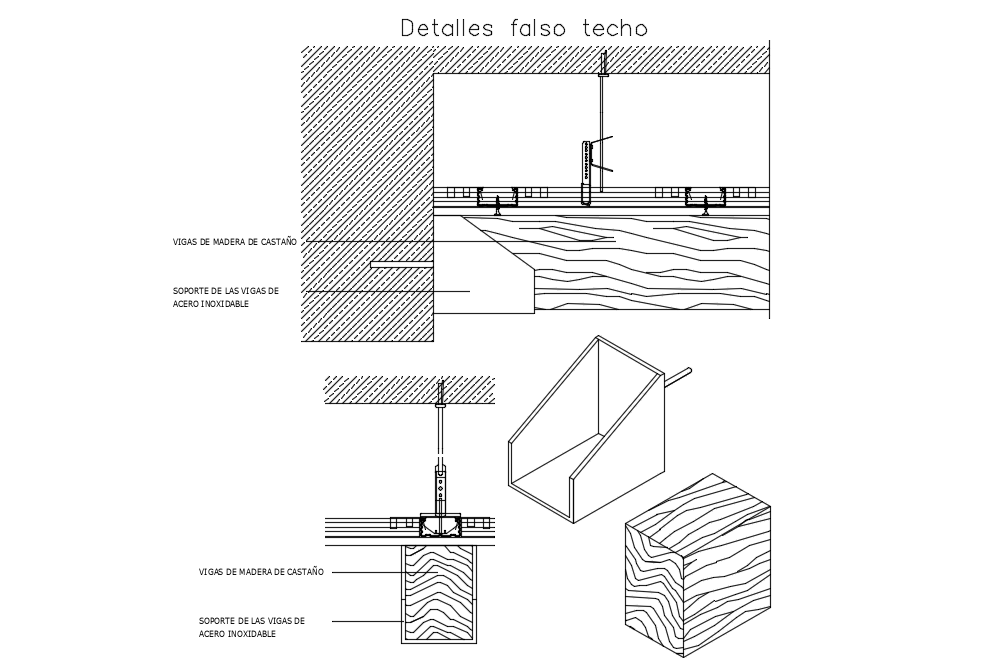 Detalles falso techo

VIGAS DE MADERA DE CASTAÑO

SOPORTE DE LAS VIGAS DE ACERO INOXIDABLE

VIGAS DE MADERA DE CASTAÑO

SOPORTE DE LAS VIGAS DE ACERO INOXIDABLE