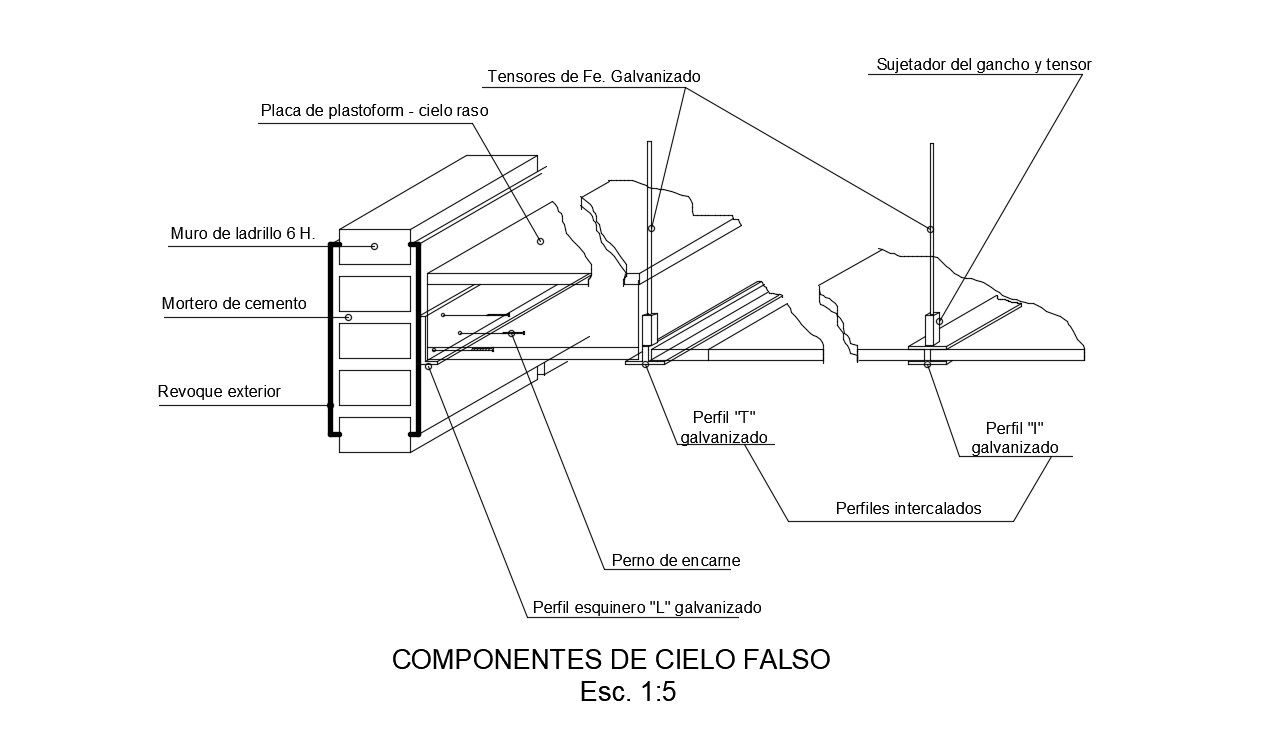 Tensores de Fe. Galvanizado

Sujetador del gancho y tensor

Placa de plastoform - cielo raso

Muro de ladrillo 6 H.

Mortero de cemento

Revoque exterior

Perfil "T" galvanizado

Perfil "I" galvanizado

Perfiles intercalados

Perno de encarne

Perfil esquinero "L" galvanizado

COMPONENTES DE CIELO FALSO
Esc. 1:5