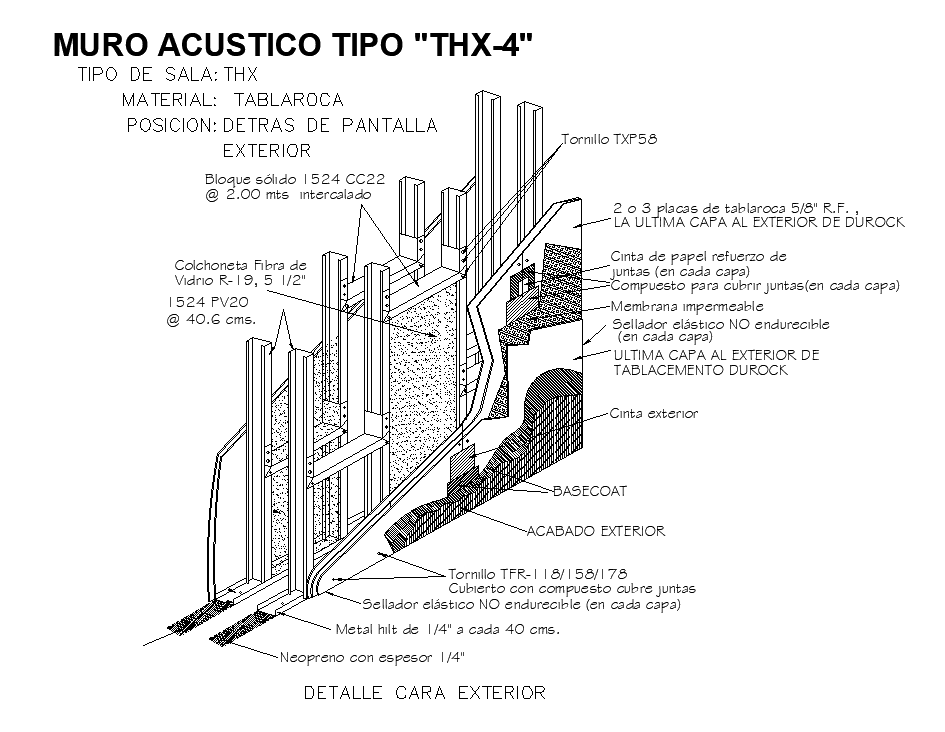 MURO ACUSTICO TIPO "THX-4"

TIPO DE SALA: THX
MATERIAL: TABLAROCA
POSICION: DETRAS DE PANTALLA
EXTERIOR

Bloque sólido 1524 CC22
@ 2.00 mts intercalado

Colchoneta Fibra de Vidrio R-19, 5 1/2"

1524 PV20
@ 40.6 cms.

Tornillo TXP58

2 o 3 placas de tablaroca 5/8" R.F. ,
LA ULTIMA CAPA AL EXTERIOR DE DUROCK

Cinta de papel refuerzo de juntas (en cada capa)

Compuesto para cubrir juntas(en cada capa)

Membrana impermeable

Sellador elástico NO endurecible (en cada capa)

ULTIMA CAPA AL EXTERIOR DE TABLACEMENTO DUROCK

Cinta exterior

BASECOAT

ACABADO EXTERIOR

Tornillo TFR-118/158/178
Cubierto con compuesto cubre juntas

Sellador elástico NO endurecible (en cada capa)

Metal hilt de 1/4" a cada 40 cms.

Neopreno con espesor 1/4"

DETALLE CARA EXTERIOR