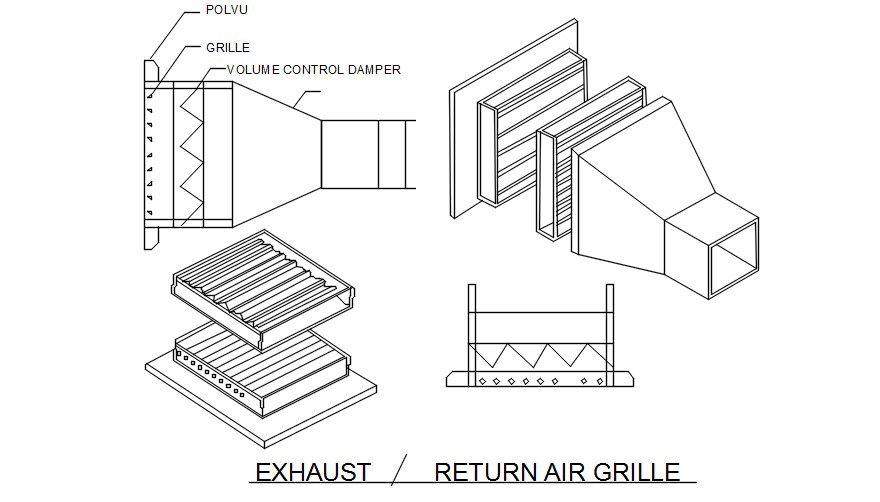 POLVU

GRILLE

VOLUME CONTROL DAMPER

EXHAUST / RETURN AIR GRILLE