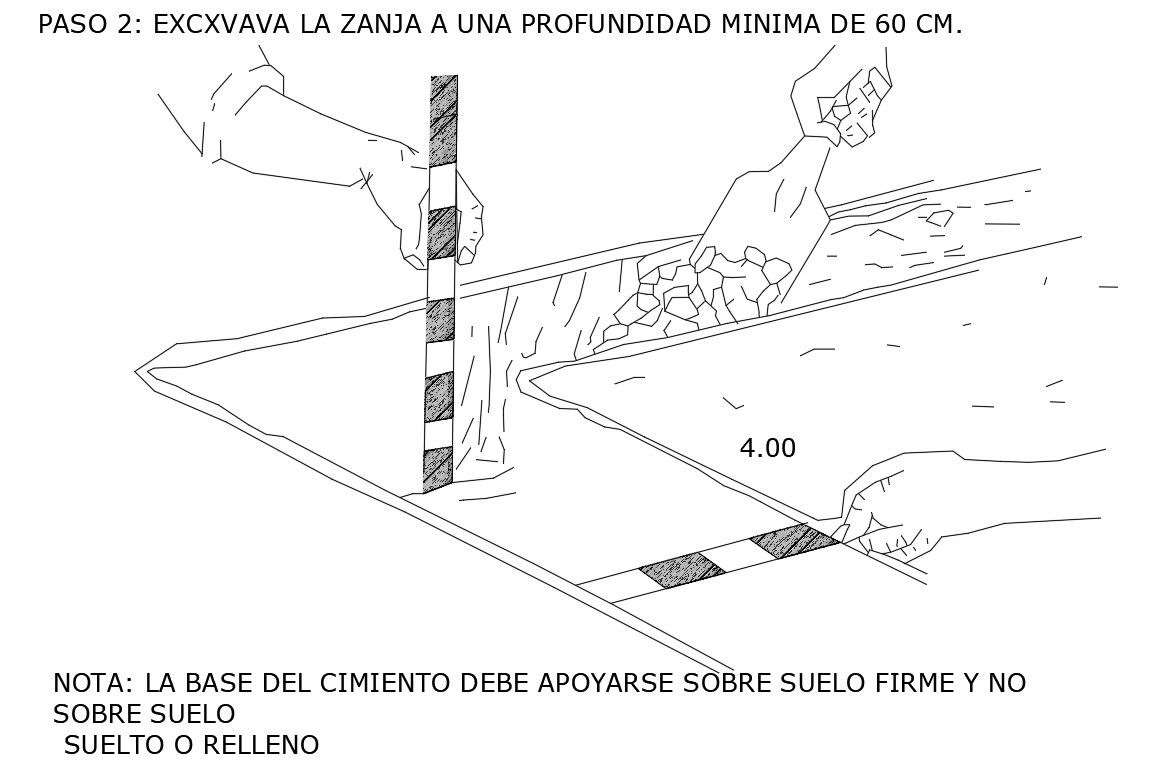 PASO 2: EXCXVAVA LA ZANJA A UNA PROFUNDIDAD MINIMA DE 60 CM.

4.00

NOTA: LA BASE DEL CIMIENTO DEBE APOYARSE SOBRE SUELO FIRME Y NO SOBRE SUELO
SUELTO O RELLENO