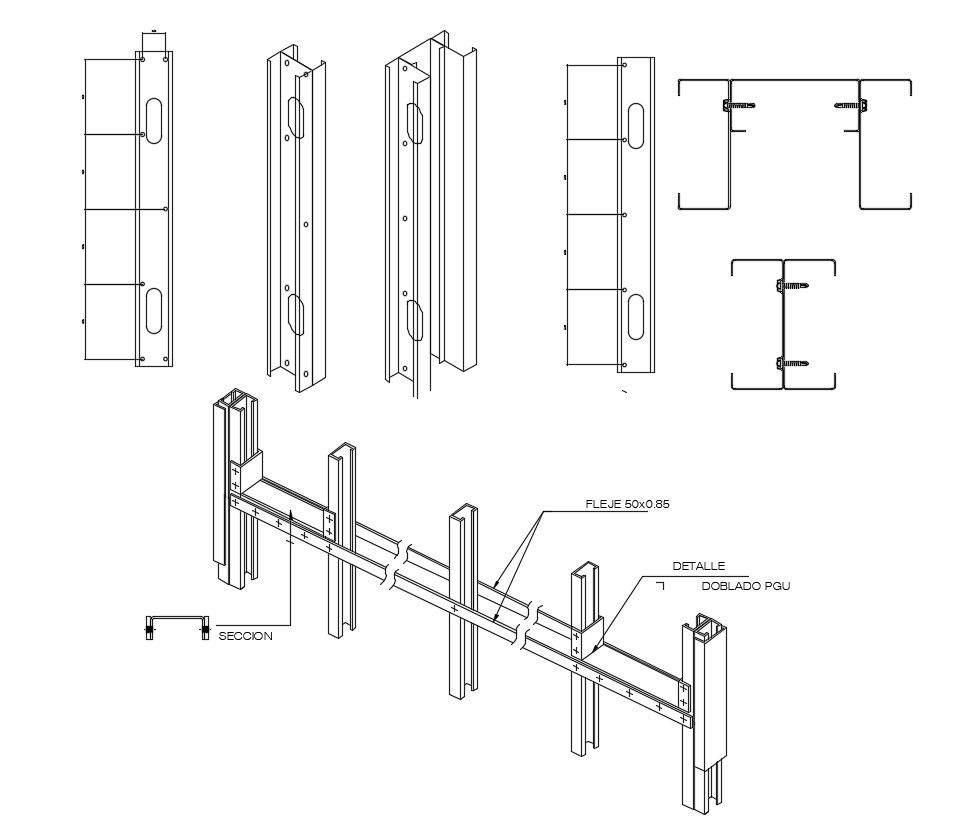 FLEJE 50x0.85

DETALLE

DOBLADO PGU

SECCION