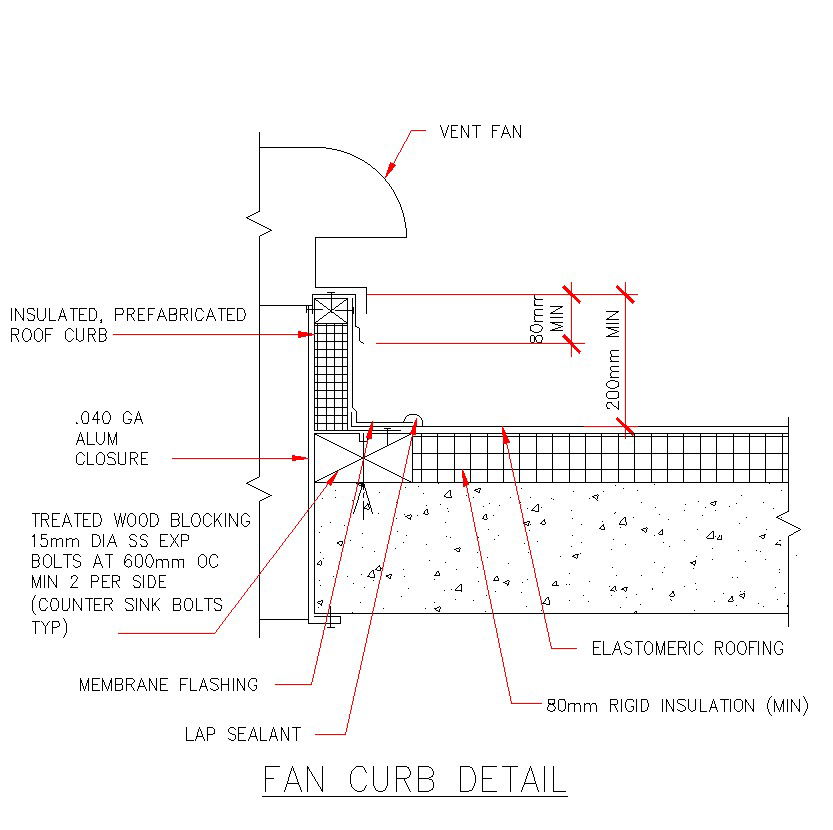 VENT FAN

INSULATED, PREFABRICATED ROOF CURB

80mm MIN

200mm MIN

.040 GA ALUM CLOSURE

TREATED WOOD BLOCKING 15mm DIA SS EXP BOLTS AT 600mm OC MIN 2 PER SIDE (COUNTER SINK BOLTS TYP)

ELASTOMERIC ROOFING

MEMBRANE FLASHING

80mm RIGID INSULATION (MIN)

LAP SEALANT

FAN CURB DETAIL