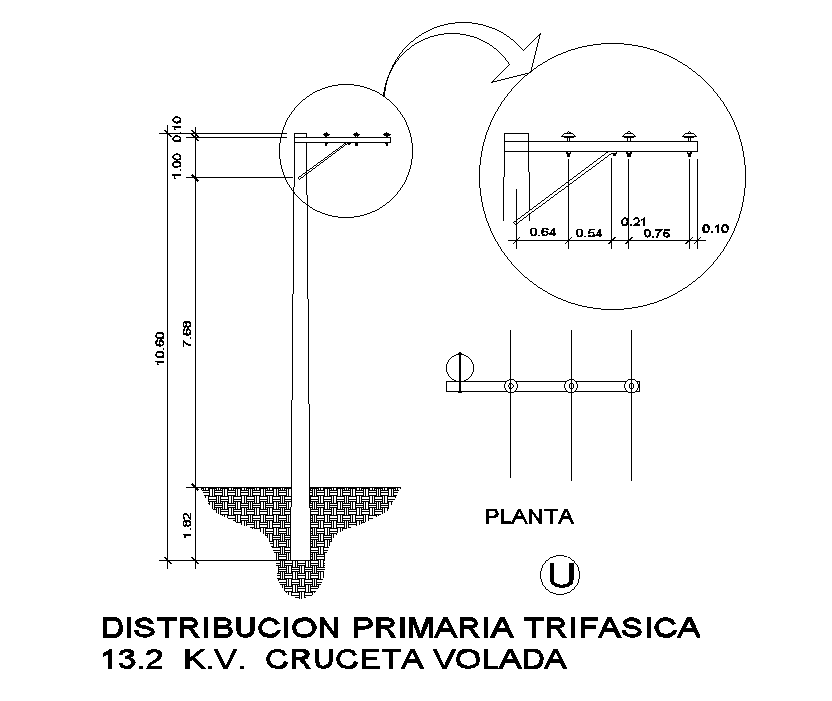 0.10
1.00
10.60
7.68
1.82
0.64
0.54
0.21
0.75
0.10
PLANTA
U
DISTRIBUCION PRIMARIA TRIFASICA
13.2 K.V. CRUCETA VOLADA