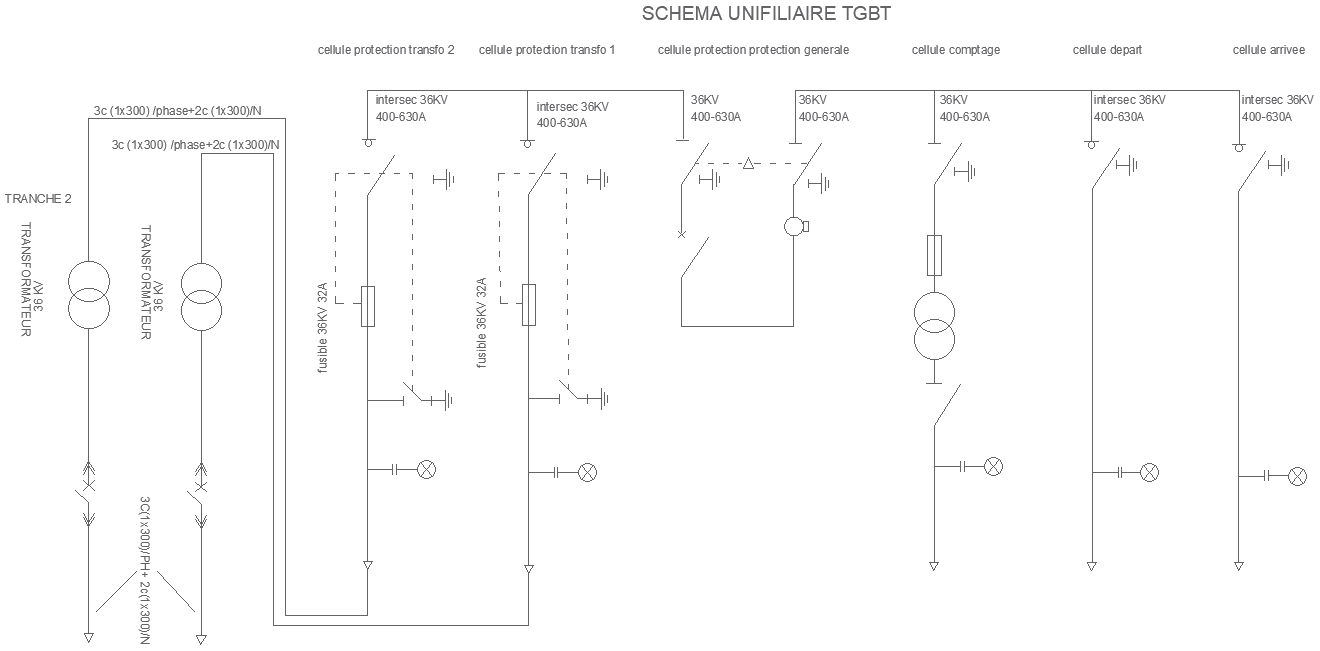 SCHEMA UNIFILIAIRE TGBT

cellule protection transfo 2
cellule protection transfo 1
cellule protection protection generale
cellule comptage
cellule depart
cellule arrivee

3c (1x300) /phase+2c (1x300)/N
3c (1x300) /phase+2c (1x300)/N

intersec 36KV
400-630A

intersec 36KV
400-630A

36KV
400-630A

36KV
400-630A

36KV
400-630A

intersec 36KV
400-630A

intersec 36KV
400-630A

TRANCHE 2

TRANSFORMATEUR
36 KV

TRANSFORMATEUR
36 KV

fusible 36KV 32A

fusible 36KV 32A

3C(1x300)/PH+ 2c(1x300)/N