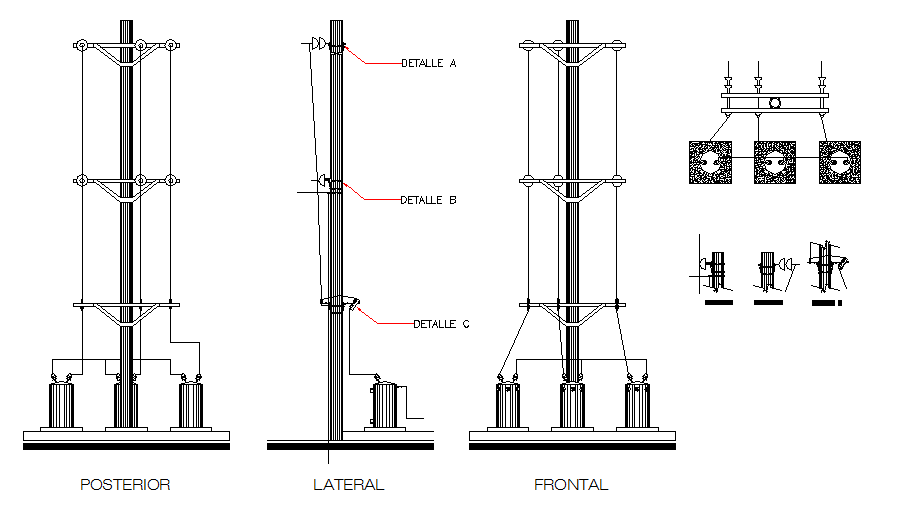 DETALLE A

DETALLE B

DETALLE C

POSTERIOR

LATERAL

FRONTAL