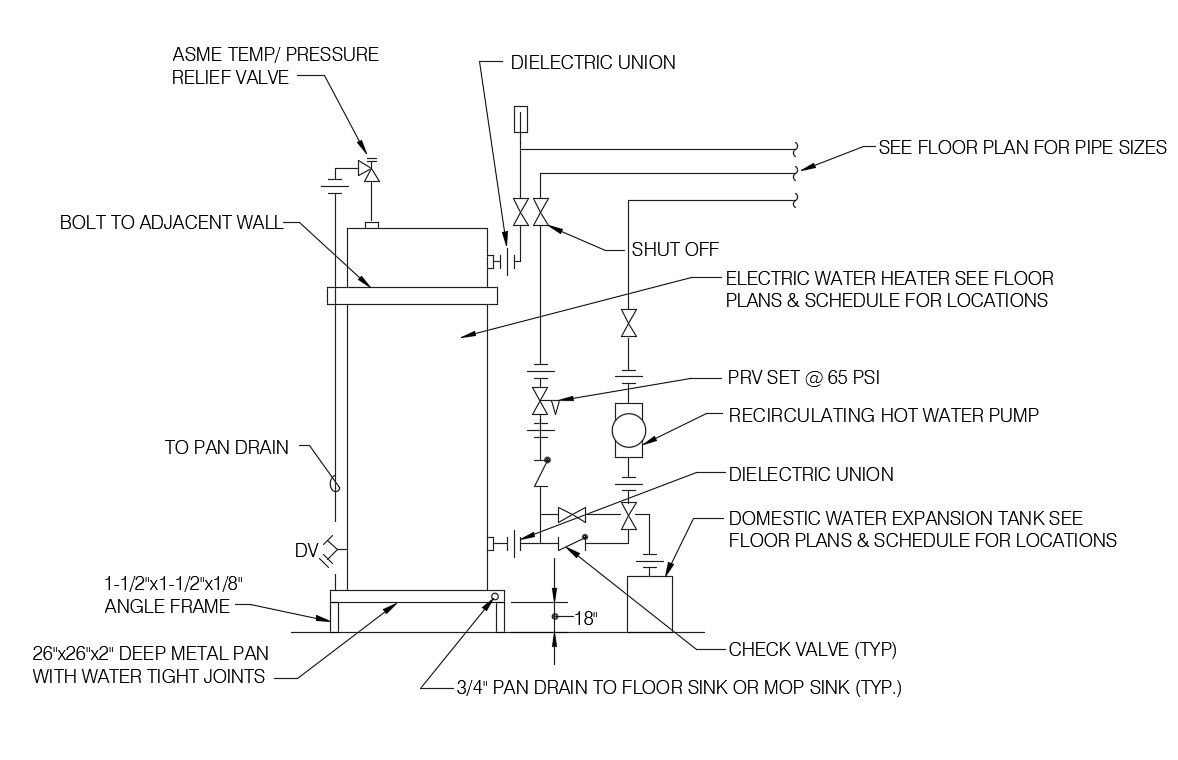 ASME TEMP/ PRESSURE
RELIEF VALVE

DIELECTRIC UNION

SEE FLOOR PLAN FOR PIPE SIZES

BOLT TO ADJACENT WALL

SHUT OFF

ELECTRIC WATER HEATER SEE FLOOR PLANS & SCHEDULE FOR LOCATIONS

PRV SET @ 65 PSI

RECIRCULATING HOT WATER PUMP

TO PAN DRAIN

DIELECTRIC UNION

DOMESTIC WATER EXPANSION TANK SEE FLOOR PLANS & SCHEDULE FOR LOCATIONS

DV

1-1/2"x1-1/2"x1/8"
ANGLE FRAME

18"

26"x26"x2" DEEP METAL PAN WITH WATER TIGHT JOINTS

CHECK VALVE (TYP)

3/4" PAN DRAIN TO FLOOR SINK OR MOP SINK (TYP.)