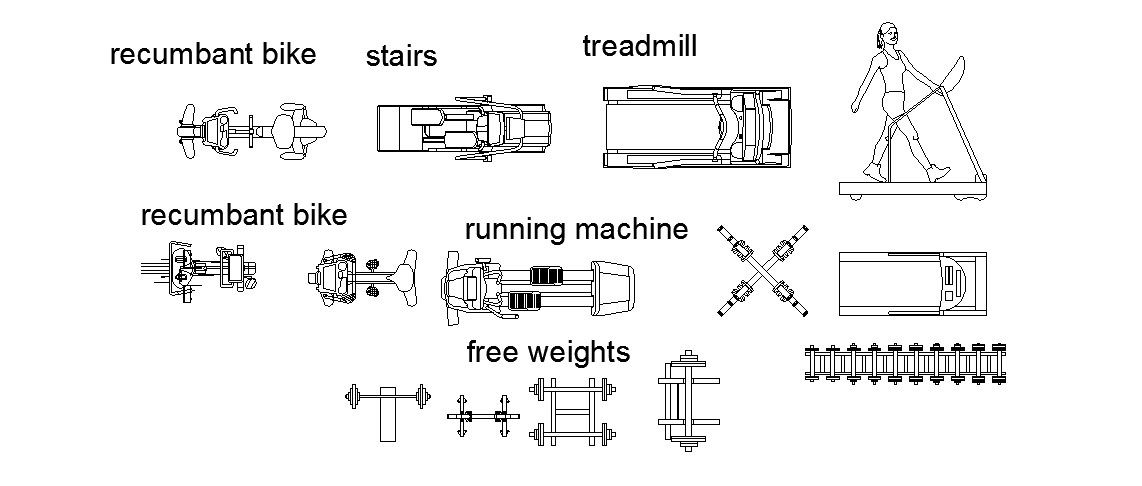 recumbant bike

stairs

treadmill

recumbant bike

running machine

free weights