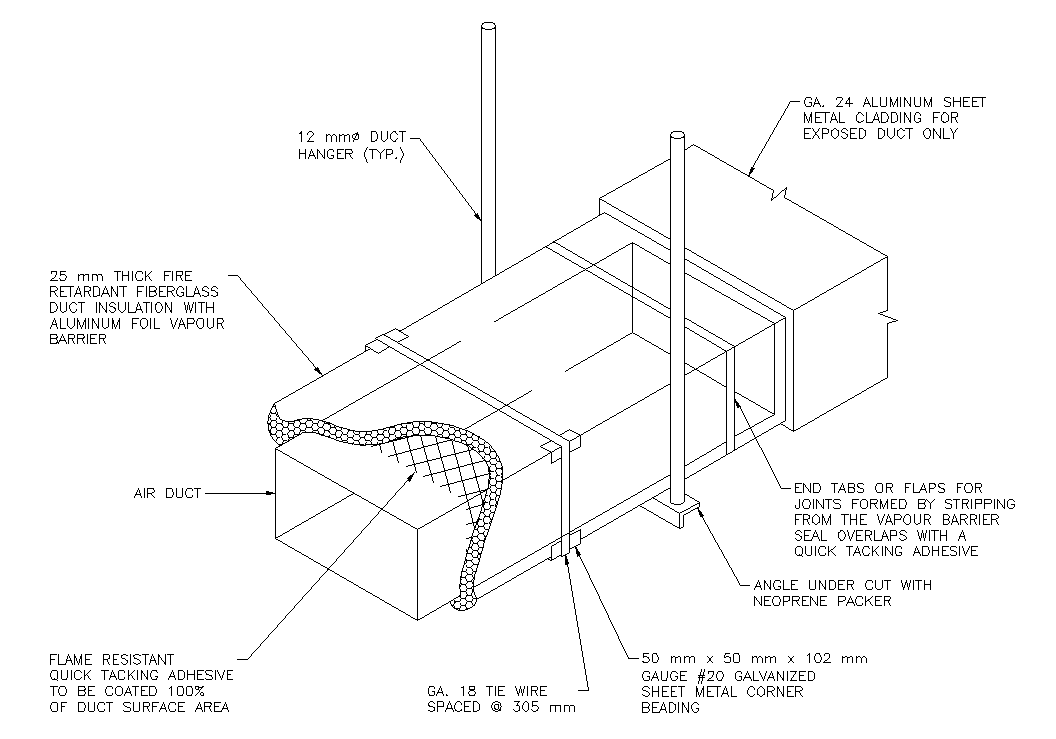 12 mmø DUCT HANGER (TYP.)

GA. 24 ALUMINUM SHEET METAL CLADDING FOR EXPOSED DUCT ONLY

25 mm THICK FIRE RETARDANT FIBERGLASS DUCT INSULATION WITH ALUMINUM FOIL VAPOUR BARRIER

AIR DUCT

END TABS OR FLAPS FOR JOINTS FORMED BY STRIPPING FROM THE VAPOUR BARRIER SEAL OVERLAPS WITH A QUICK TACKING ADHESIVE

ANGLE UNDER CUT WITH NEOPRENE PACKER

FLAME RESISTANT QUICK TACKING ADHESIVE TO BE COATED 100% OF DUCT SURFACE AREA

GA. 18 TIE WIRE SPACED @ 305 mm

50 mm x 50 mm x 102 mm GAUGE #20 GALVANIZED SHEET METAL CORNER BEADING