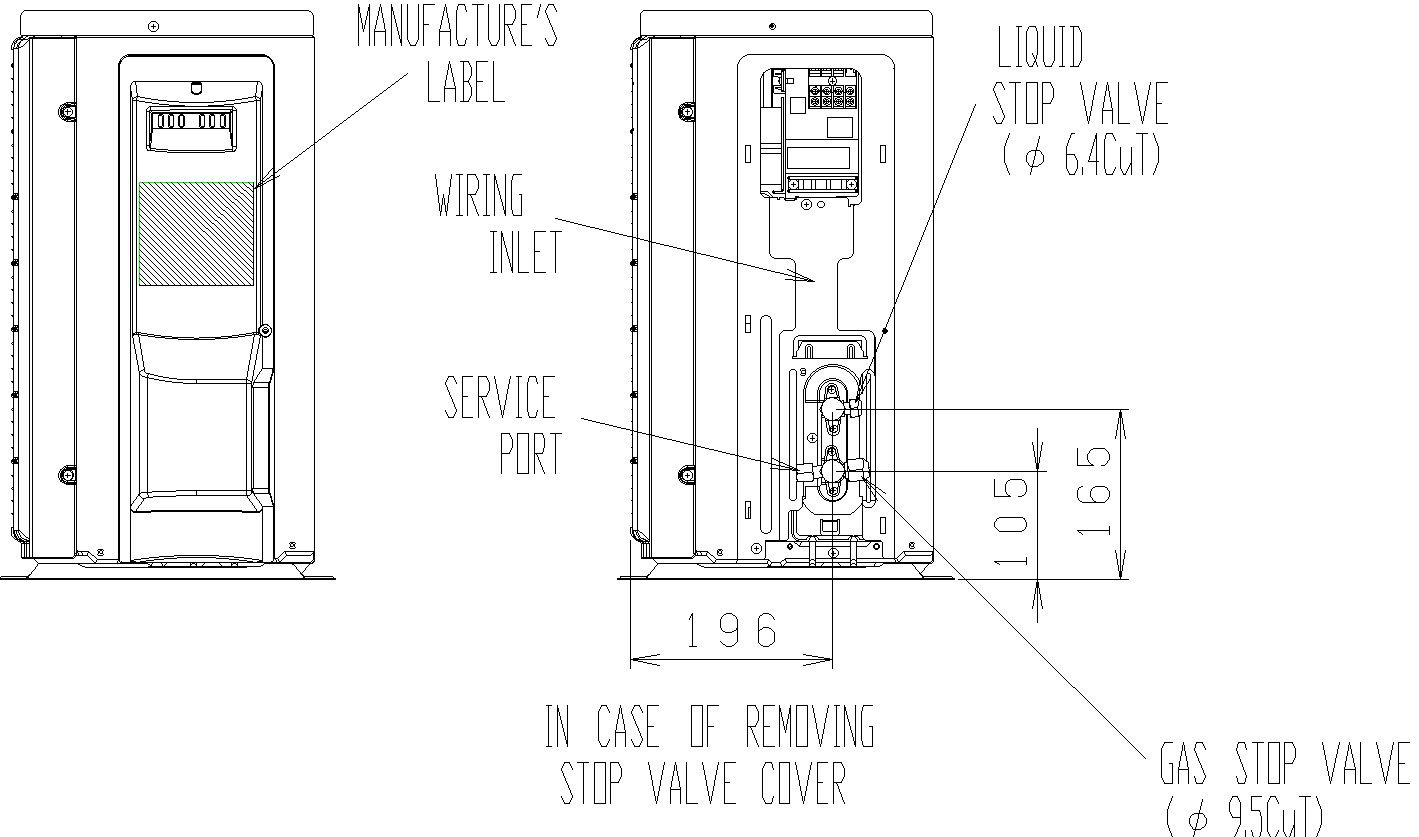 MANUFACTURE'S LABEL

LIQUID STOP VALVE ($\phi$ 6.4CuT)

WIRING INLET

SERVICE PORT

165

105

196

IN CASE OF REMOVING STOP VALVE COVER

GAS STOP VALVE ($\phi$ 9.5CuT)