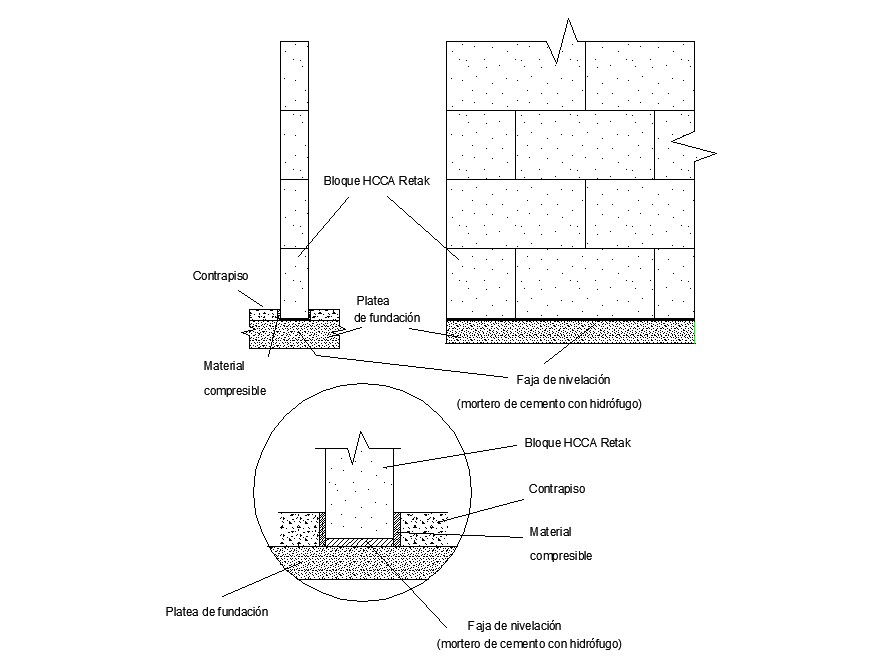 Bloque HCCA Retak

Contrapiso

Platea de fundación

Material compresible

Faja de nivelación (mortero de cemento con hidrófugo)

Bloque HCCA Retak

Contrapiso

Material compresible

Platea de fundación

Faja de nivelación (mortero de cemento con hidrófugo)