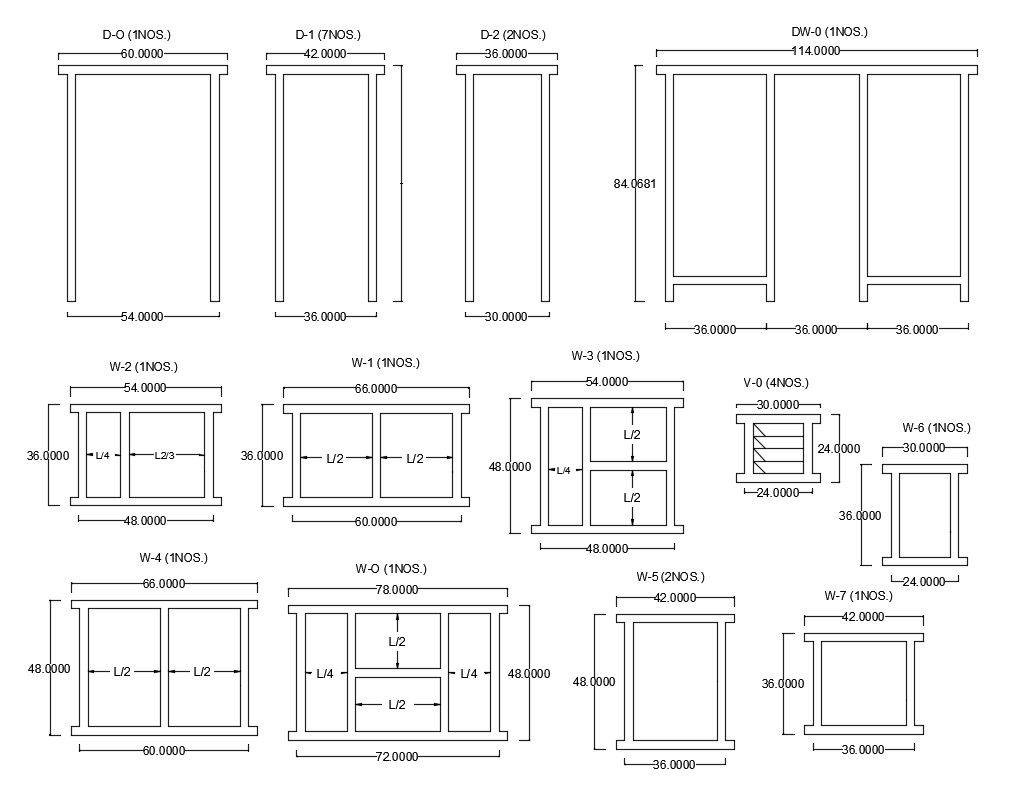 D-O (1NOS.)
60.0000
54.0000

D-1 (7NOS.)
42.0000
36.0000

D-2 (2NOS.)
36.0000
30.0000

DW-0 (1NOS.)
114.0000
84.0681
36.0000
36.0000
36.0000

W-2 (1NOS.)
54.0000
36.0000
L/4
L2/3
48.0000

W-1 (1NOS.)
66.0000
36.0000
L/2
L/2
60.0000

W-3 (1NOS.)
54.0000
48.0000
L/4
L/2
L/2
48.0000

V-0 (4NOS.)
30.0000
24.0000
24.0000

W-6 (1NOS.)
30.0000
36.0000
24.0000

W-4 (1NOS.)
66.0000
48.0000
L/2
L/2
60.0000

W-O (1NOS.)
78.0000
L/4
L/2
L/2
L/4
48.0000
72.0000

W-5 (2NOS.)
42.0000
48.0000
36.0000

W-7 (1NOS.)
42.0000
36.0000
36.0000