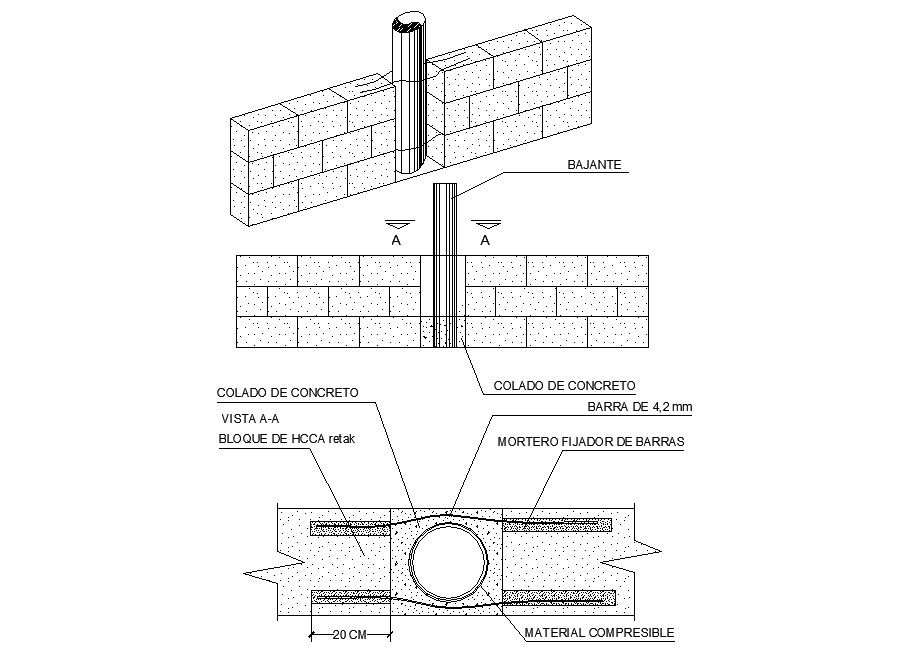 BAJANTE

A

A

COLADO DE CONCRETO

COLADO DE CONCRETO

BARRA DE 4,2 mm

VISTA A-A

BLOQUE DE HCCA retak

MORTERO FIJADOR DE BARRAS

20 CM

MATERIAL COMPRESIBLE