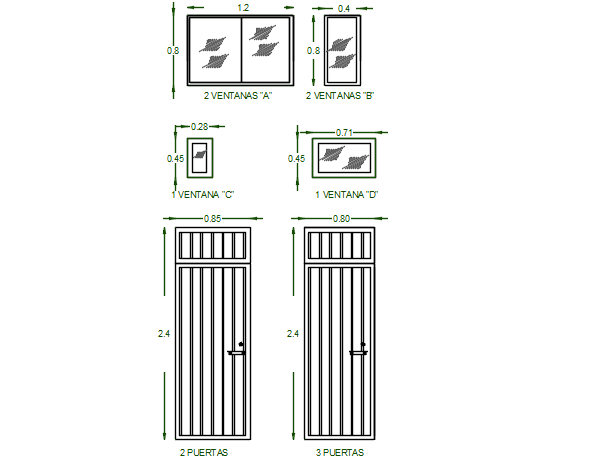 1.2

0.8

2 VENTANAS "A"

0.4

0.8

2 VENTANAS "B"

0.28

0.45

1 VENTANA "C"

0.71

0.45

1 VENTANA "D"

0.85

2.4

2 PUERTAS

0.80

2.4

3 PUERTAS