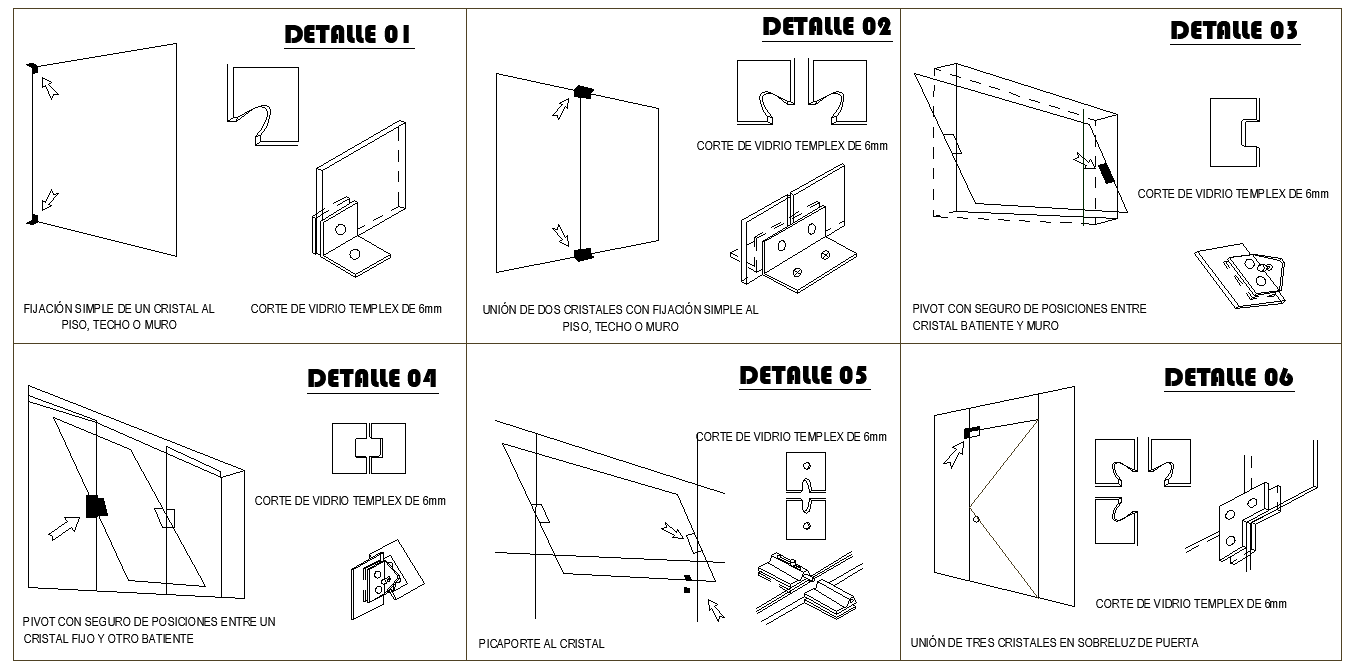 DETALLE 01

FIJACIÓN SIMPLE DE UN CRISTAL AL PISO, TECHO O MURO

CORTE DE VIDRIO TEMPLEX DE 6mm

DETALLE 02

CORTE DE VIDRIO TEMPLEX DE 6mm

UNIÓN DE DOS CRISTALES CON FIJACIÓN SIMPLE AL PISO, TECHO O MURO

DETALLE 03

CORTE DE VIDRIO TEMPLEX DE 6mm

PIVOT CON SEGURO DE POSICIONES ENTRE CRISTAL BATIENTE Y MURO

DETALLE 04

CORTE DE VIDRIO TEMPLEX DE 6mm

PIVOT CON SEGURO DE POSICIONES ENTRE UN CRISTAL FIJO Y OTRO BATIENTE

DETALLE 05

CORTE DE VIDRIO TEMPLEX DE 6mm

PICAPORTE AL CRISTAL

DETALLE 06

CORTE DE VIDRIO TEMPLEX DE 6mm

UNIÓN DE TRES CRISTALES EN SOBRELUZ DE PUERTA