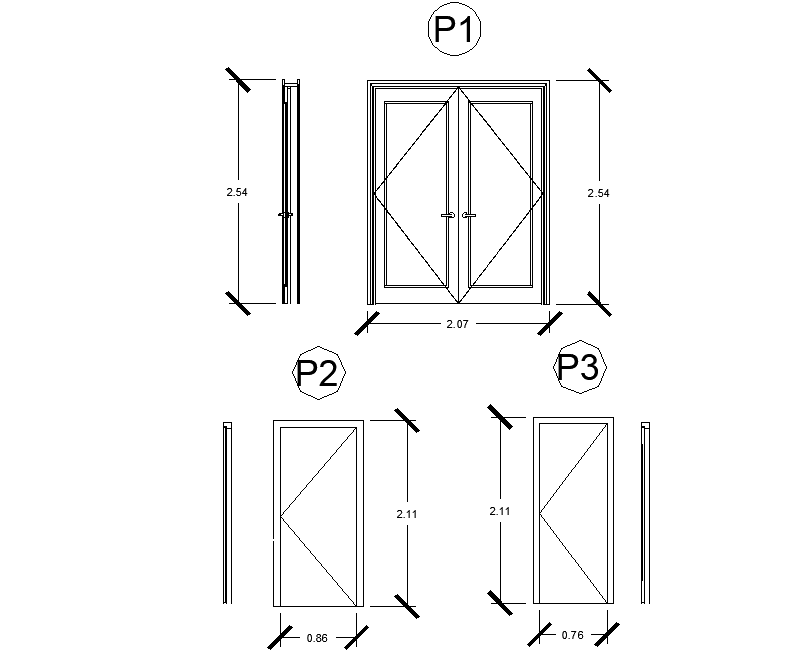 P1

2.54

2.54

2.07

P2

P3

2.11

2.11

0.86

0.76