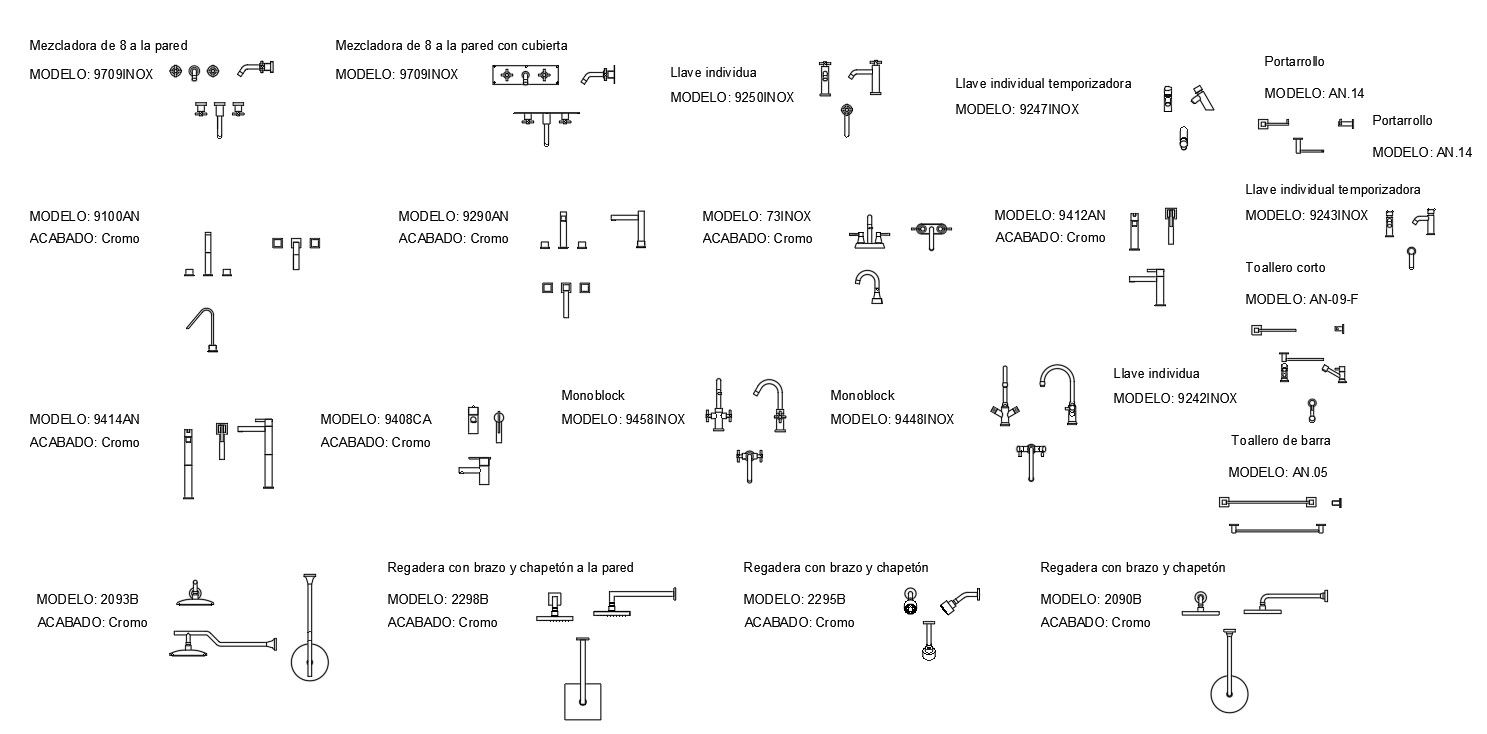 Mezcladora de 8 a la pared
MODELO: 9709INOX

Mezcladora de 8 a la pared con cubierta
MODELO: 9709INOX

Llave individua
MODELO: 9250INOX

Llave individual temporizadora
MODELO: 9247INOX

Portarrollo
MODELO: AN.14

Portarrollo
MODELO: AN.14

MODELO: 9100AN
ACABADO: Cromo

MODELO: 9290AN
ACABADO: Cromo

MODELO: 73INOX
ACABADO: Cromo

MODELO: 9412AN
ACABADO: Cromo

Llave individual temporizadora
MODELO: 9243INOX

Toallero corto
MODELO: AN-09-F

MODELO: 9414AN
ACABADO: Cromo

MODELO: 9408CA
ACABADO: Cromo

Monoblock
MODELO: 9458INOX

Monoblock
MODELO: 9448INOX

Llave individua
MODELO: 9242INOX

Toallero de barra
MODELO: AN.05

MODELO: 2093B
ACABADO: Cromo

Regadera con brazo y chapetón a la pared
MODELO: 2298B
ACABADO: Cromo

Regadera con brazo y chapetón
MODELO: 2295B
ACABADO: Cromo

Regadera con brazo y chapetón
MODELO: 2090B
ACABADO: Cromo