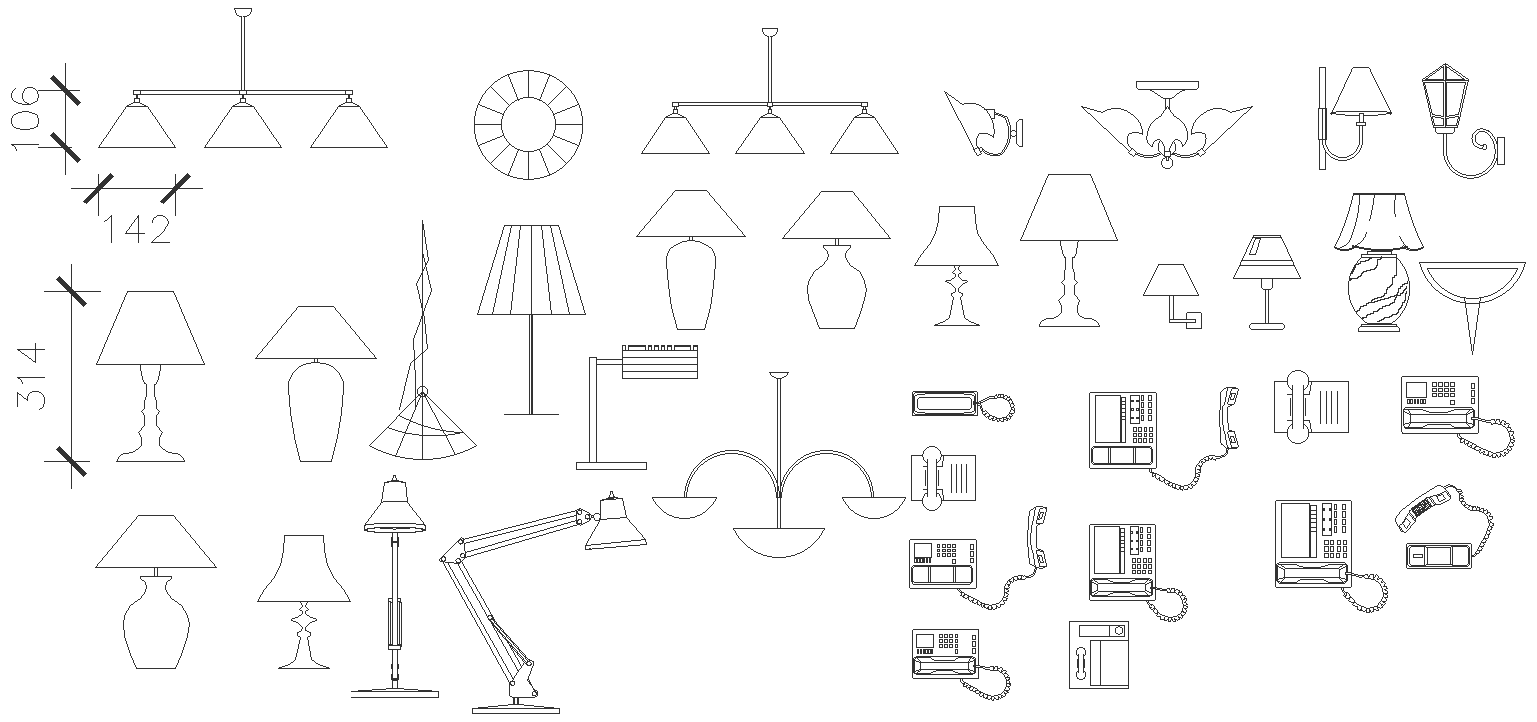 106

142

314