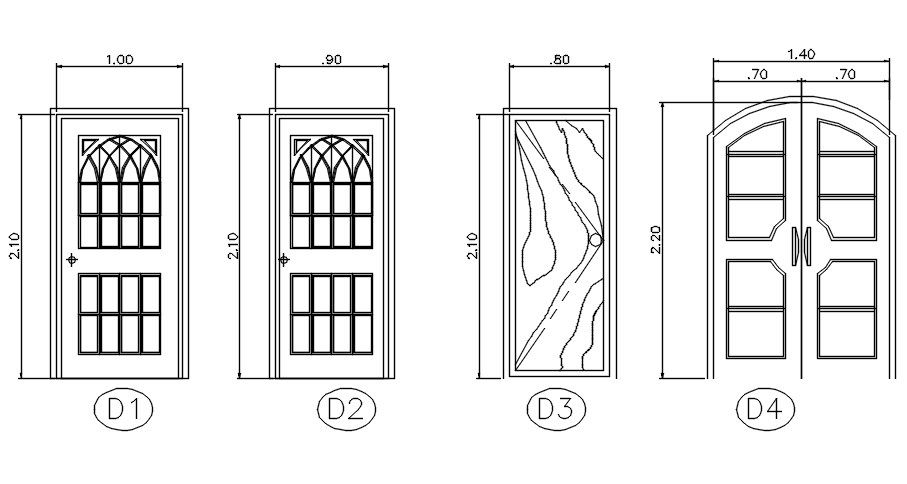 1.00
2.10
D1

.90
2.10
D2

.80
2.10
D3

1.40
.70
.70
2.20
D4