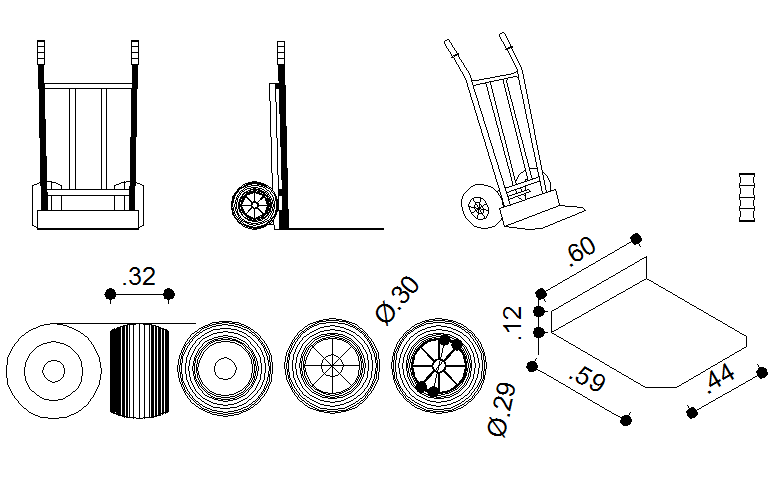 .32

Ø.30

Ø.29

.60

.12

.59

.44