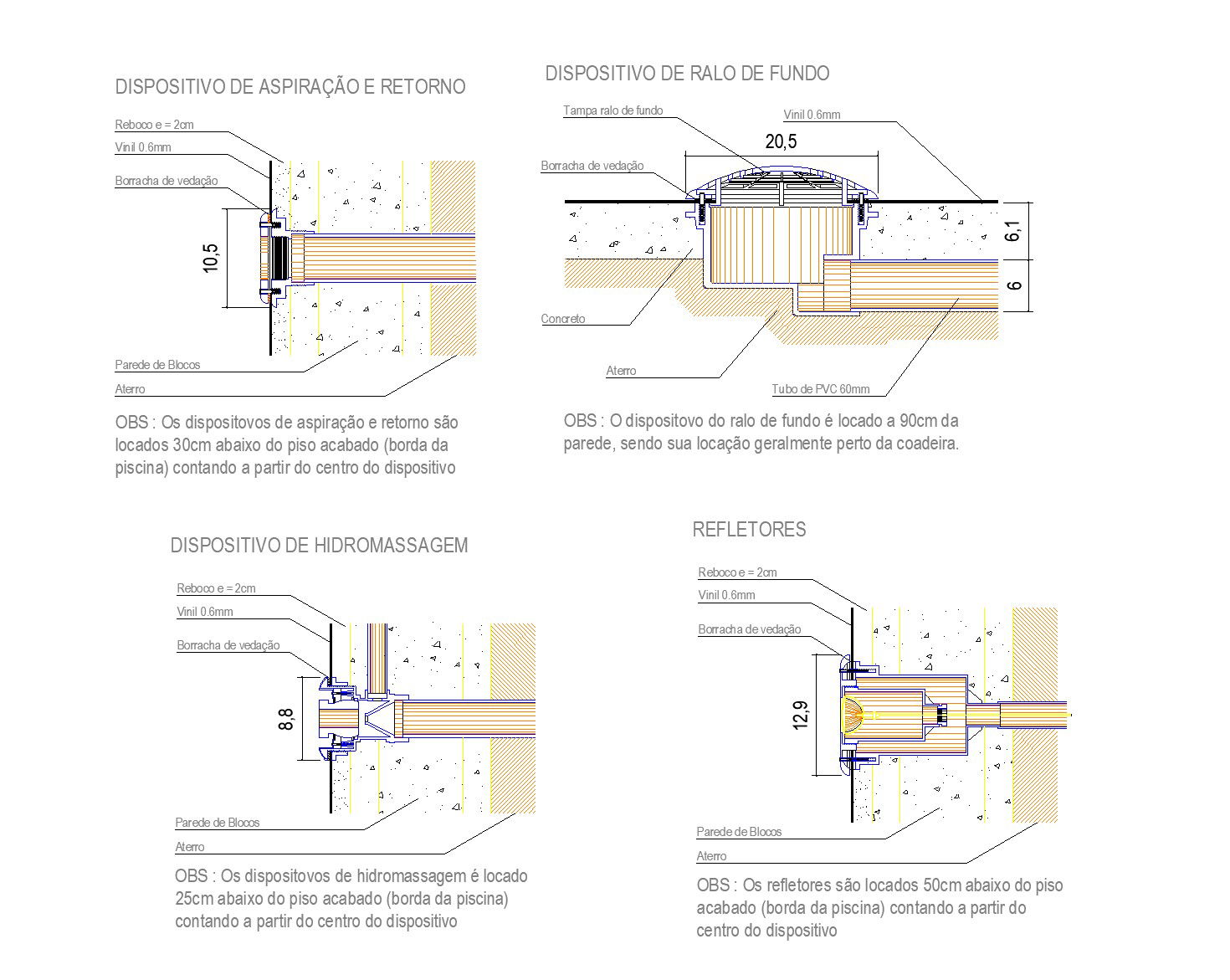 DISPOSITIVO DE ASPIRAÇÃO E RETORNO

Reboco e = 2cm
Vinil 0.6mm
Borracha de vedação
10,5
Parede de Blocos
Aterro

OBS : Os dispositovos de aspiração e retorno são locados 30cm abaixo do piso acabado (borda da piscina) contando a partir do centro do dispositivo

DISPOSITIVO DE RALO DE FUNDO

Tampa ralo de fundo
Vinil 0.6mm
20,5
Borracha de vedação
6,1
6
Concreto
Aterro
Tubo de PVC 60mm

OBS : O dispositovo do ralo de fundo é locado a 90cm da parede, sendo sua locação geralmente perto da coadeira.

DISPOSITIVO DE HIDROMASSAGEM

Reboco e = 2cm
Vinil 0.6mm
Borracha de vedação
8,8
Parede de Blocos
Aterro

OBS : Os dispositovos de hidromassagem é locado 25cm abaixo do piso acabado (borda da piscina) contando a partir do centro do dispositivo

REFLETORES

Reboco e = 2cm
Vinil 0.6mm
Borracha de vedação
12,9
Parede de Blocos
Aterro

OBS : Os refletores são locados 50cm abaixo do piso acabado (borda da piscina) contando a partir do centro do dispositivo