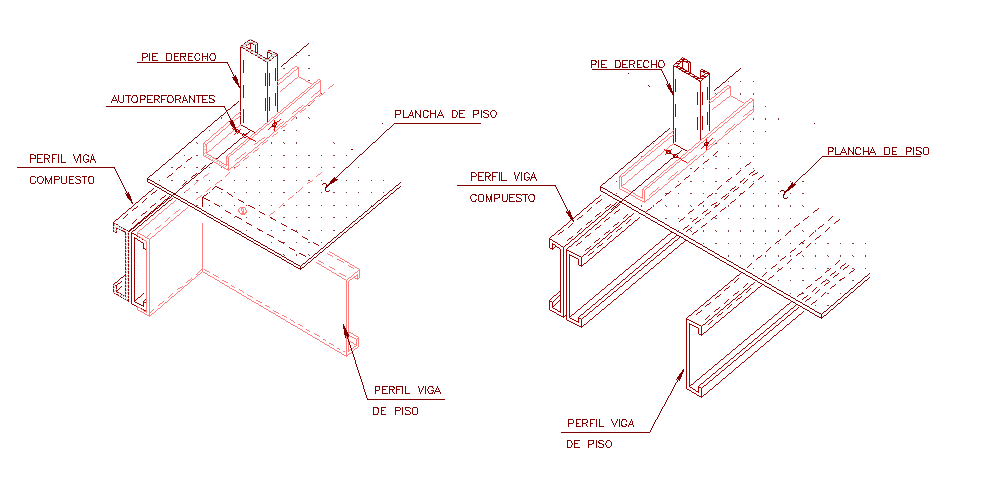 PIE DERECHO

AUTOPERFORANTES

PLANCHA DE PISO

PERFIL VIGA COMPUESTO

PERFIL VIGA DE PISO

PIE DERECHO

PLANCHA DE PISO

PERFIL VIGA COMPUESTO

PERFIL VIGA DE PISO