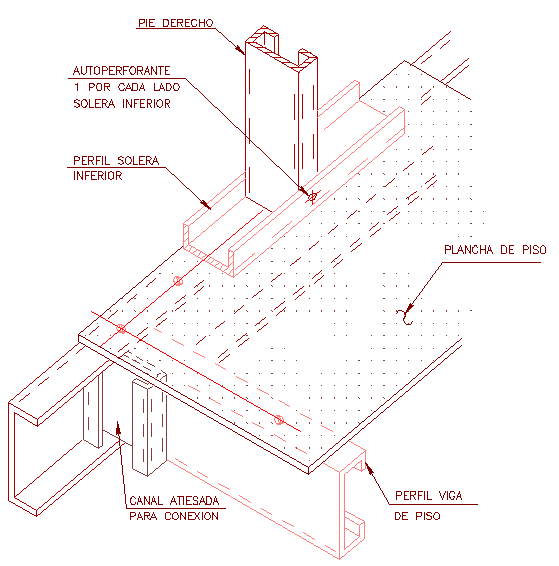 PIE DERECHO

AUTOPERFORANTE
1 POR CADA LADO
SOLERA INFERIOR

PERFIL SOLERA
INFERIOR

PLANCHA DE PISO

CANAL ATIESADA
PARA CONEXION

PERFIL VIGA
DE PISO