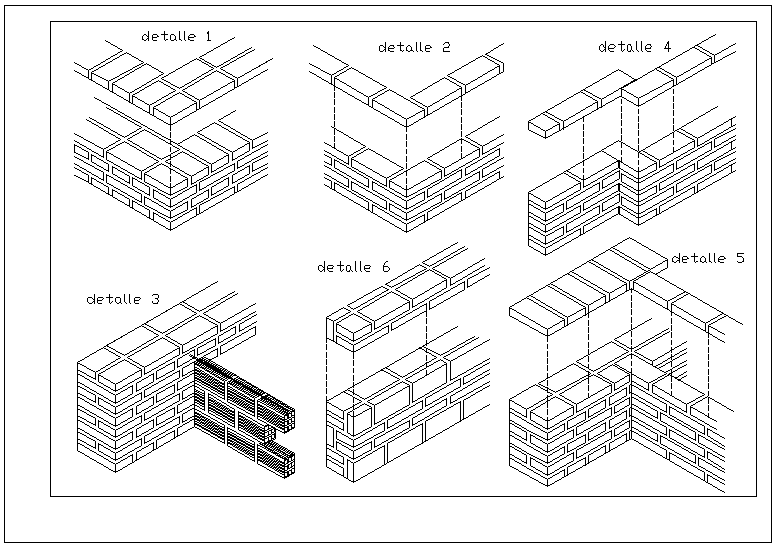 detalle 1

detalle 2

detalle 4

detalle 3

detalle 6

detalle 5