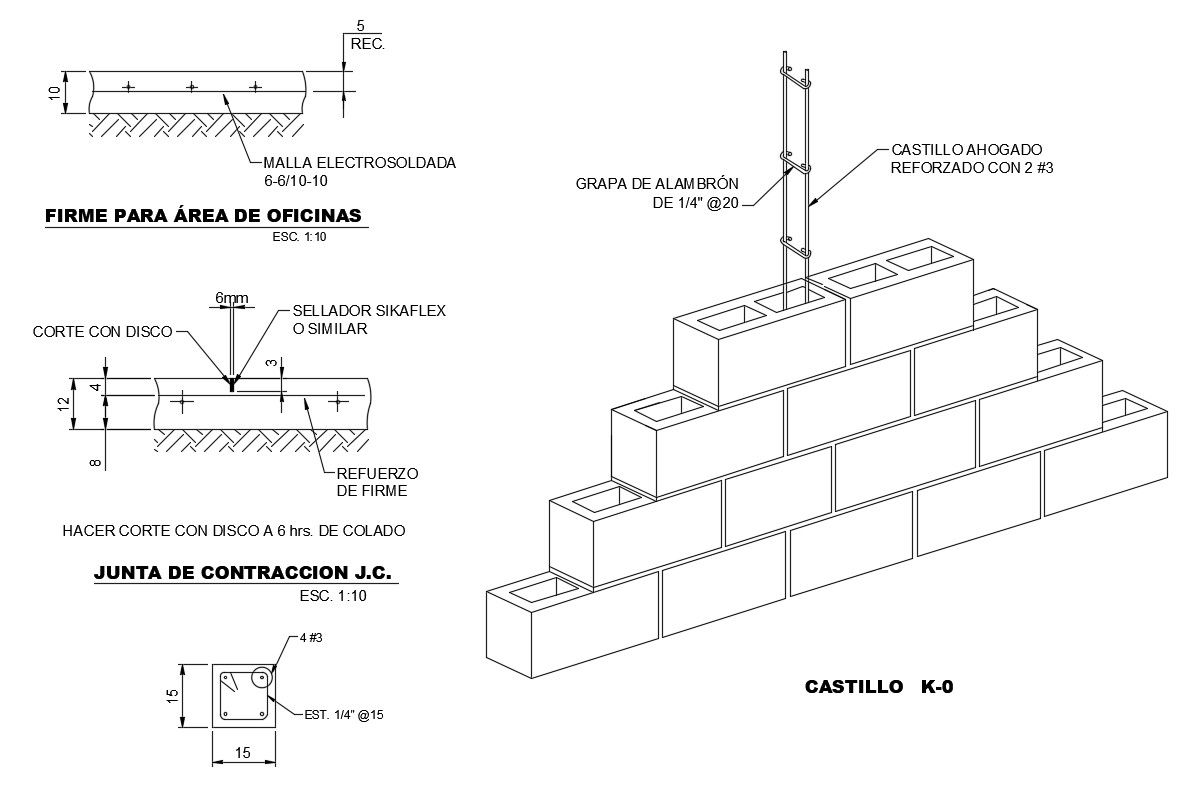 5
REC.

10

MALLA ELECTROSOLDADA
6-6/10-10

FIRME PARA ÁREA DE OFICINAS
ESC. 1:10

6mm
CORTE CON DISCO
SELLADOR SIKAFLEX
O SIMILAR
3
4
12
8
REFUERZO
DE FIRME

HACER CORTE CON DISCO A 6 hrs. DE COLADO

JUNTA DE CONTRACCION J.C.
ESC. 1:10

4 #3
15
EST. 1/4" @15
15

GRAPA DE ALAMBRÓN
DE 1/4" @20

CASTILLO AHOGADO
REFORZADO CON 2 #3

CASTILLO K-0