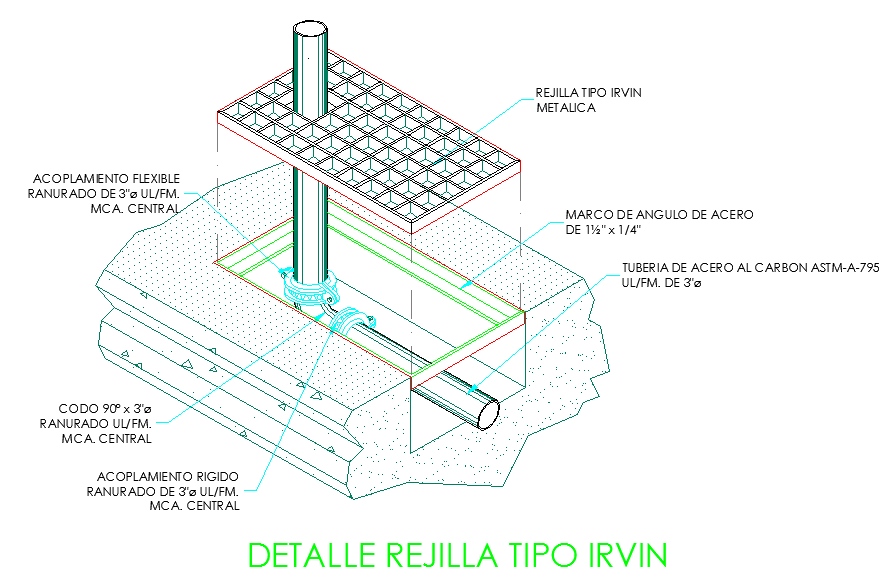 REJILLA TIPO IRVIN
METALICA

ACOPLAMIENTO FLEXIBLE
RANURADO DE 3"ø UL/FM.
MCA. CENTRAL

MARCO DE ANGULO DE ACERO
DE 1½" x 1/4"

TUBERIA DE ACERO AL CARBON ASTM-A-795
UL/FM. DE 3'ø

CODO 90° x 3'ø
RANURADO UL/FM.
MCA. CENTRAL

ACOPLAMIENTO RIGIDO
RANURADO DE 3'ø UL/FM.
MCA. CENTRAL

DETALLE REJILLA TIPO IRVIN