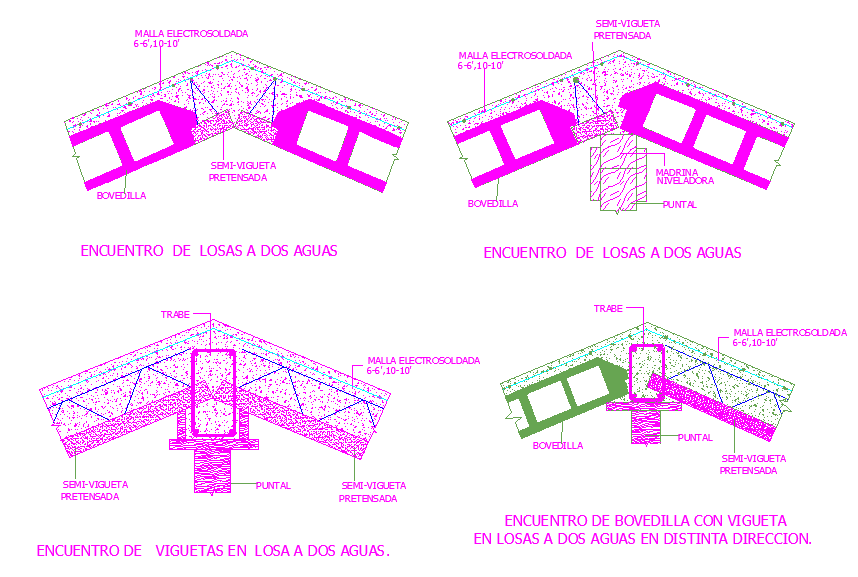 MALLA ELECTROSOLDADA
6-6',10-10'

SEMI-VIGUETA
PRETENSADA

BOVEDILLA

ENCUENTRO DE LOSAS A DOS AGUAS

SEMI-VIGUETA
PRETENSADA

MALLA ELECTROSOLDADA
6-6',10-10'

MADRINA
NIVELADORA

BOVEDILLA

PUNTAL

ENCUENTRO DE LOSAS A DOS AGUAS

TRABE

MALLA ELECTROSOLDADA
6-6',10-10'

SEMI-VIGUETA
PRETENSADA

PUNTAL

SEMI-VIGUETA
PRETENSADA

ENCUENTRO DE VIGUETAS EN LOSA A DOS AGUAS.

TRABE

MALLA ELECTROSOLDADA
6-6',10-10'

BOVEDILLA

PUNTAL

SEMI-VIGUETA
PRETENSADA

ENCUENTRO DE BOVEDILLA CON VIGUETA
EN LOSAS A DOS AGUAS EN DISTINTA DIRECCION.