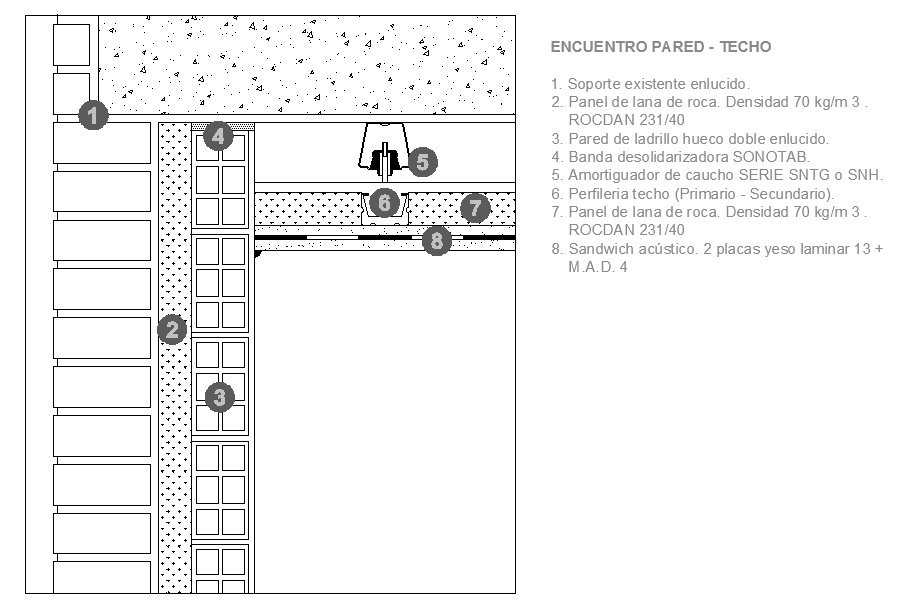 1
4
5
6
7
8
2
3

ENCUENTRO PARED - TECHO

1. Soporte existente enlucido.
2. Panel de lana de roca. Densidad 70 kg/m 3 . ROCDAN 231/40
3. Pared de ladrillo hueco doble enlucido.
4. Banda desolidarizadora SONOTAB.
5. Amortiguador de caucho SERIE SNTG o SNH.
6. Perfileria techo (Primario - Secundario).
7. Panel de lana de roca. Densidad 70 kg/m 3 . ROCDAN 231/40
8. Sandwich acústico. 2 placas yeso laminar 13 + M.A.D. 4