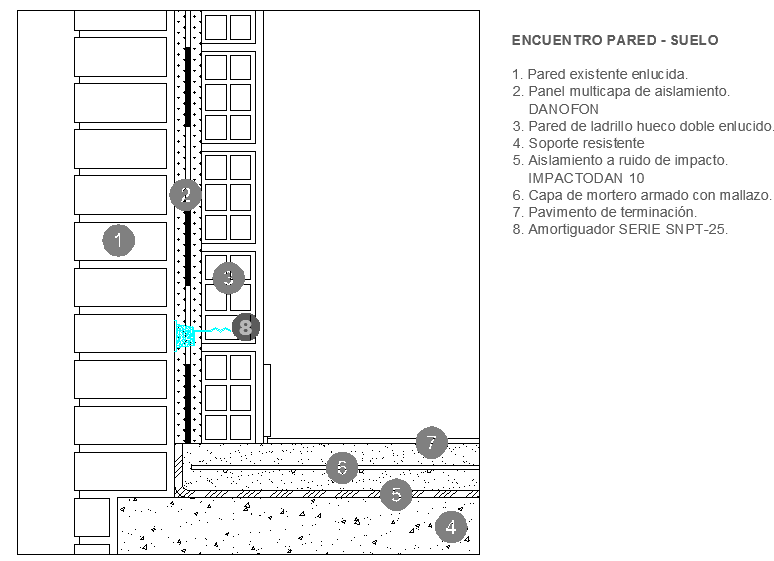 2

1

3

8

7

6

5

4

ENCUENTRO PARED - SUELO

1. Pared existente enlucida.
2. Panel multicapa de aislamiento. DANOFON
3. Pared de ladrillo hueco doble enlucido.
4. Soporte resistente
5. Aislamiento a ruido de impacto. IMPACTODAN 10
6. Capa de mortero armado con mallazo.
7. Pavimento de terminación.
8. Amortiguador SERIE SNPT-25.