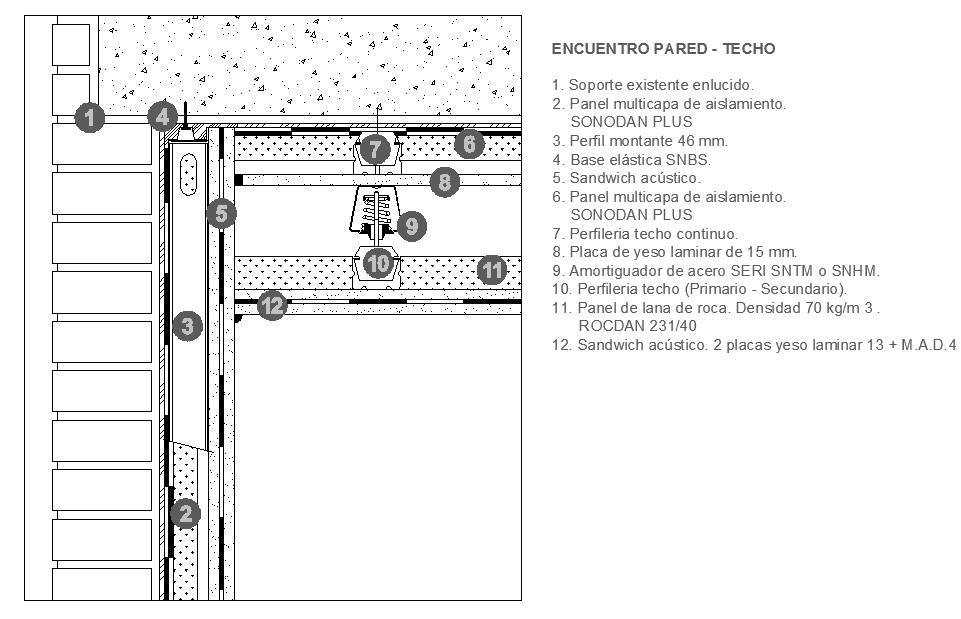 1
4
7
6
8
5
9
10
11
12
3
2

ENCUENTRO PARED - TECHO

1. Soporte existente enlucido.
2. Panel multicapa de aislamiento. SONODAN PLUS
3. Perfil montante 46 mm.
4. Base elástica SNBS.
5. Sandwich acústico.
6. Panel multicapa de aislamiento. SONODAN PLUS
7. Perfileria techo continuo.
8. Placa de yeso laminar de 15 mm.
9. Amortiguador de acero SERI SNTM o SNHM.
10. Perfileria techo (Primario - Secundario).
11. Panel de lana de roca. Densidad 70 kg/m 3 . ROCDAN 231/40
12. Sandwich acústico. 2 placas yeso laminar 13 + M.A.D.4