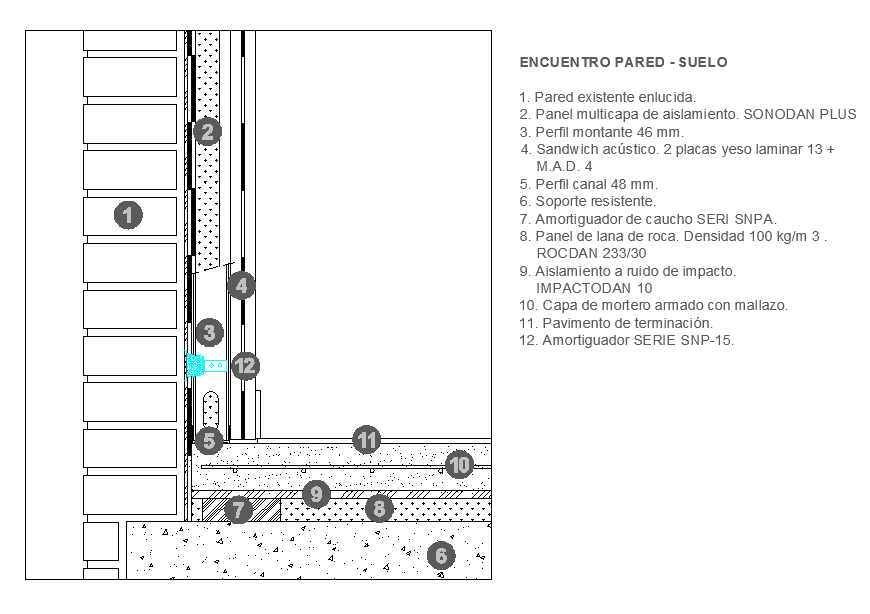 2

1

4

3

12

5

11

10

9

7

8

6

ENCUENTRO PARED - SUELO

1. Pared existente enlucida.
2. Panel multicapa de aislamiento. SONODAN PLUS
3. Perfil montante 46 mm.
4. Sandwich acústico. 2 placas yeso laminar 13 + M.A.D. 4
5. Perfil canal 48 mm.
6. Soporte resistente.
7. Amortiguador de caucho SERI SNPA.
8. Panel de lana de roca. Densidad 100 kg/m 3 . ROCDAN 233/30
9. Aislamiento a ruido de impacto. IMPACTODAN 10
10. Capa de mortero armado con mallazo.
11. Pavimento de terminación.
12. Amortiguador SERIE SNP-15.