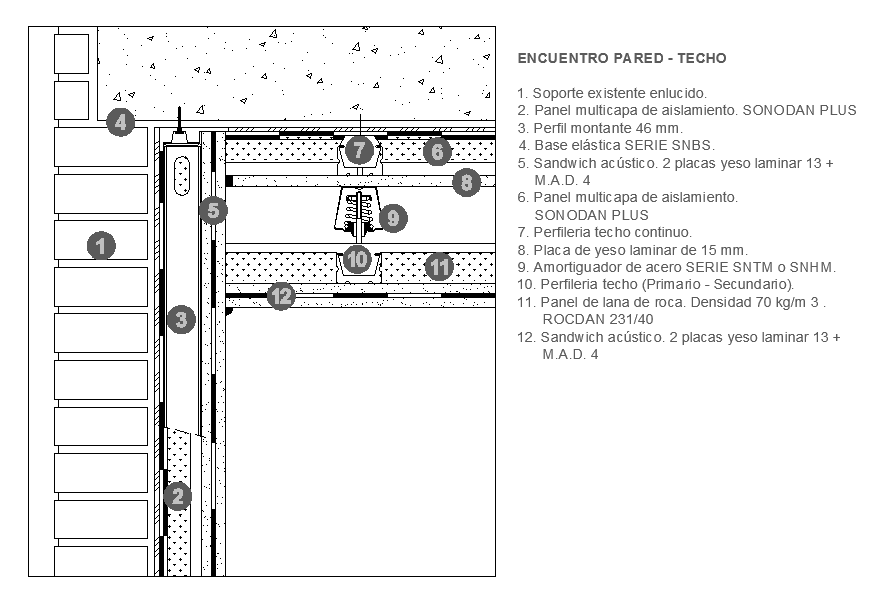 4
7
6
8
5
9
1
10
11
12
3
2

ENCUENTRO PARED - TECHO

1. Soporte existente enlucido.
2. Panel multicapa de aislamiento. SONODAN PLUS
3. Perfil montante 46 mm.
4. Base elástica SERIE SNBS.
5. Sandwich acústico. 2 placas yeso laminar 13 + M.A.D. 4
6. Panel multicapa de aislamiento. SONODAN PLUS
7. Perfileria techo continuo.
8. Placa de yeso laminar de 15 mm.
9. Amortiguador de acero SERIE SNTM o SNHM.
10. Perfileria techo (Primario - Secundario).
11. Panel de lana de roca. Densidad 70 kg/m 3 . ROCDAN 231/40
12. Sandwich acústico. 2 placas yeso laminar 13 + M.A.D. 4