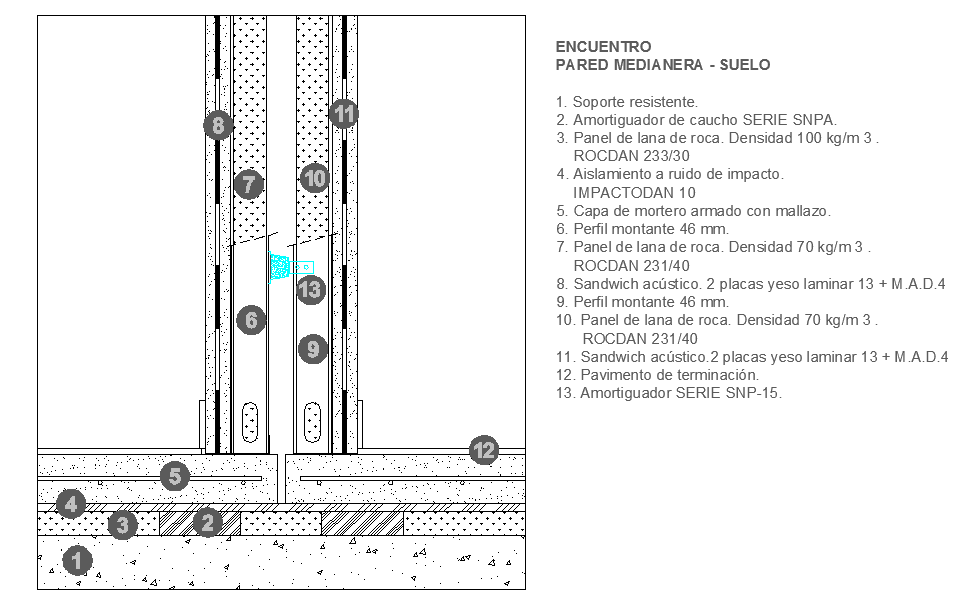 8

11

7

10

13

6

9

12

5

4

3

2

1

ENCUENTRO
PARED MEDIANERA - SUELO

1. Soporte resistente.
2. Amortiguador de caucho SERIE SNPA.
3. Panel de lana de roca. Densidad 100 kg/m 3 . ROCDAN 233/30
4. Aislamiento a ruido de impacto. IMPACTODAN 10
5. Capa de mortero armado con mallazo.
6. Perfil montante 46 mm.
7. Panel de lana de roca. Densidad 70 kg/m 3 . ROCDAN 231/40
8. Sandwich acústico. 2 placas yeso laminar 13 + M.A.D.4
9. Perfil montante 46 mm.
10. Panel de lana de roca. Densidad 70 kg/m 3 . ROCDAN 231/40
11. Sandwich acústico.2 placas yeso laminar 13 + M.A.D.4
12. Pavimento de terminación.
13. Amortiguador SERIE SNP-15.