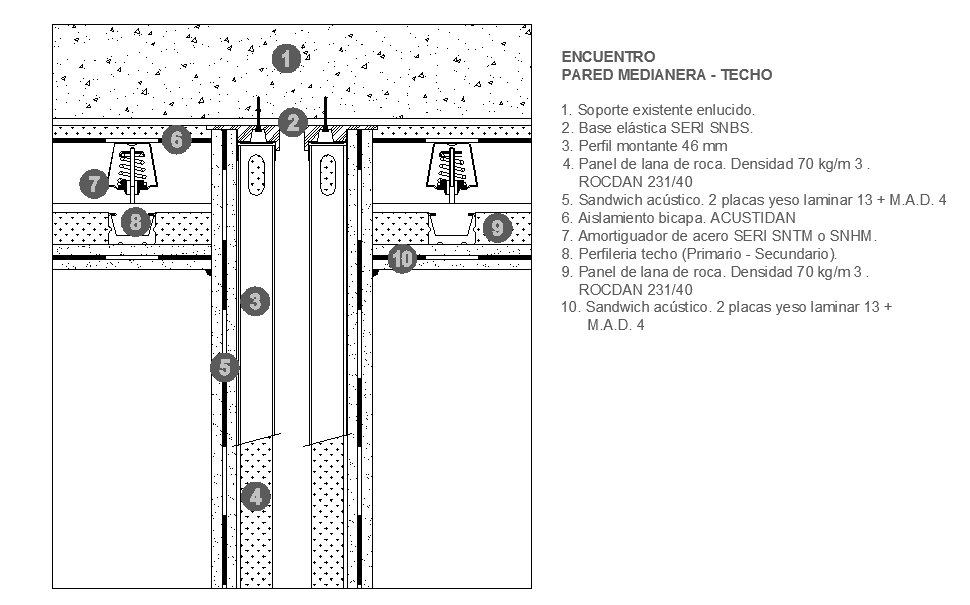 1
2
6
7
8
9
10
3
5
4

ENCUENTRO
PARED MEDIANERA - TECHO

1. Soporte existente enlucido.
2. Base elástica SERI SNBS.
3. Perfil montante 46 mm
4. Panel de lana de roca. Densidad 70 kg/m 3 . ROCDAN 231/40
5. Sandwich acústico. 2 placas yeso laminar 13 + M.A.D. 4
6. Aislamiento bicapa. ACUSTIDAN
7. Amortiguador de acero SERI SNTM o SNHM.
8. Perfileria techo (Primario - Secundario).
9. Panel de lana de roca. Densidad 70 kg/m 3 . ROCDAN 231/40
10. Sandwich acústico. 2 placas yeso laminar 13 + M.A.D. 4