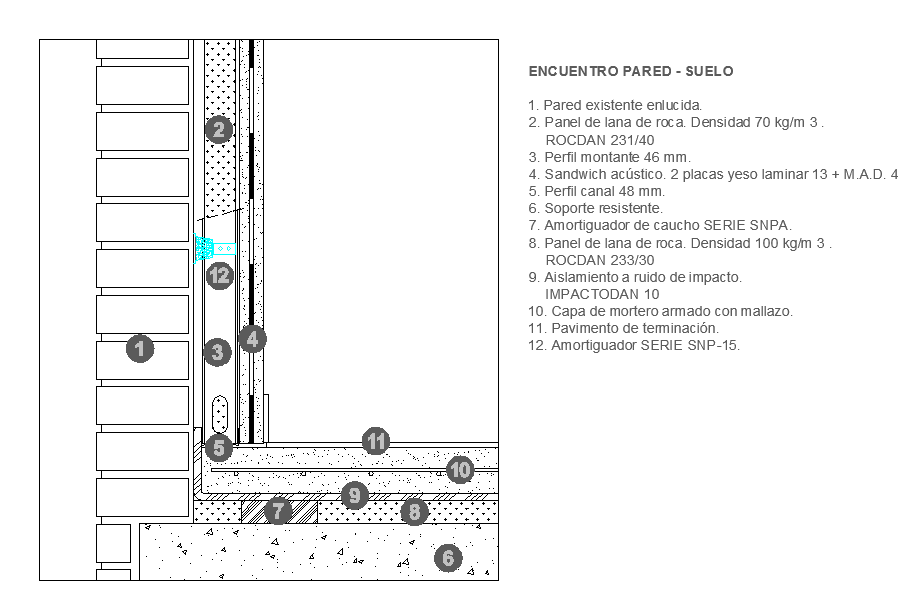 2
12
1
3
4
5
11
10
9
7
8
6

ENCUENTRO PARED - SUELO

1. Pared existente enlucida.
2. Panel de lana de roca. Densidad 70 kg/m 3 . ROCDAN 231/40
3. Perfil montante 46 mm.
4. Sandwich acústico. 2 placas yeso laminar 13 + M.A.D. 4
5. Perfil canal 48 mm.
6. Soporte resistente.
7. Amortiguador de caucho SERIE SNPA.
8. Panel de lana de roca. Densidad 100 kg/m 3 . ROCDAN 233/30
9. Aislamiento a ruido de impacto. IMPACTODAN 10
10. Capa de mortero armado con mallazo.
11. Pavimento de terminación.
12. Amortiguador SERIE SNP-15.