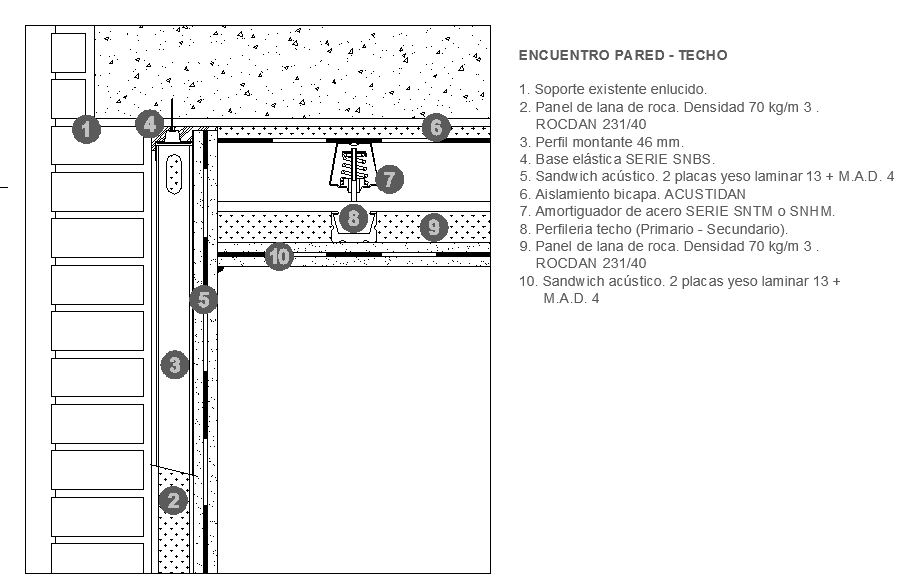 1
4
6
7
8
9
10
5
3
2

ENCUENTRO PARED - TECHO

1. Soporte existente enlucido.
2. Panel de lana de roca. Densidad 70 kg/m 3 . ROCDAN 231/40
3. Perfil montante 46 mm.
4. Base elástica SERIE SNBS.
5. Sandwich acústico. 2 placas yeso laminar 13 + M.A.D. 4
6. Aislamiento bicapa. ACUSTIDAN
7. Amortiguador de acero SERIE SNTM o SNHM.
8. Perfileria techo (Primario - Secundario).
9. Panel de lana de roca. Densidad 70 kg/m 3 . ROCDAN 231/40
10. Sandwich acústico. 2 placas yeso laminar 13 + M.A.D. 4