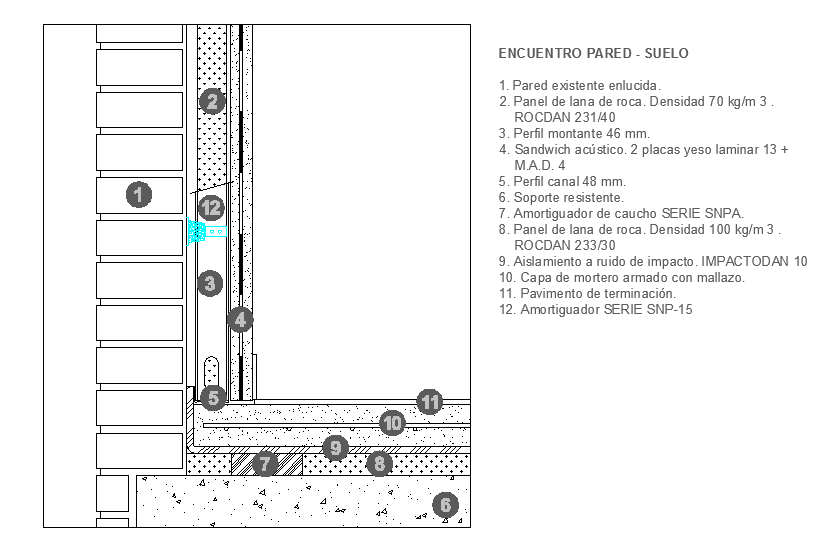 2
1
12
3
4
5
11
10
9
7
8
6

ENCUENTRO PARED - SUELO

1. Pared existente enlucida.
2. Panel de lana de roca. Densidad 70 kg/m 3 . ROCDAN 231/40
3. Perfil montante 46 mm.
4. Sandwich acústico. 2 placas yeso laminar 13 + M.A.D. 4
5. Perfil canal 48 mm.
6. Soporte resistente.
7. Amortiguador de caucho SERIE SNPA.
8. Panel de lana de roca. Densidad 100 kg/m 3 . ROCDAN 233/30
9. Aislamiento a ruido de impacto. IMPACTODAN 10
10. Capa de mortero armado con mallazo.
11. Pavimento de terminación.
12. Amortiguador SERIE SNP-15