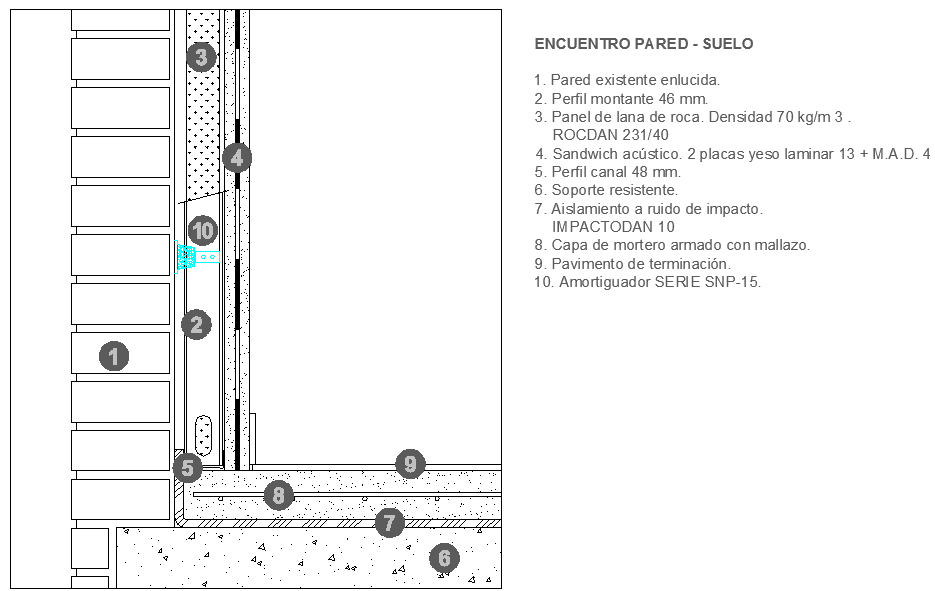 3
4
10
2
1
5
9
8
7
6

ENCUENTRO PARED - SUELO

1. Pared existente enlucida.
2. Perfil montante 46 mm.
3. Panel de lana de roca. Densidad 70 kg/m 3 . ROCDAN 231/40
4. Sandwich acústico. 2 placas yeso laminar 13 + M.A.D. 4
5. Perfil canal 48 mm.
6. Soporte resistente.
7. Aislamiento a ruido de impacto. IMPACTODAN 10
8. Capa de mortero armado con mallazo.
9. Pavimento de terminación.
10. Amortiguador SERIE SNP-15.