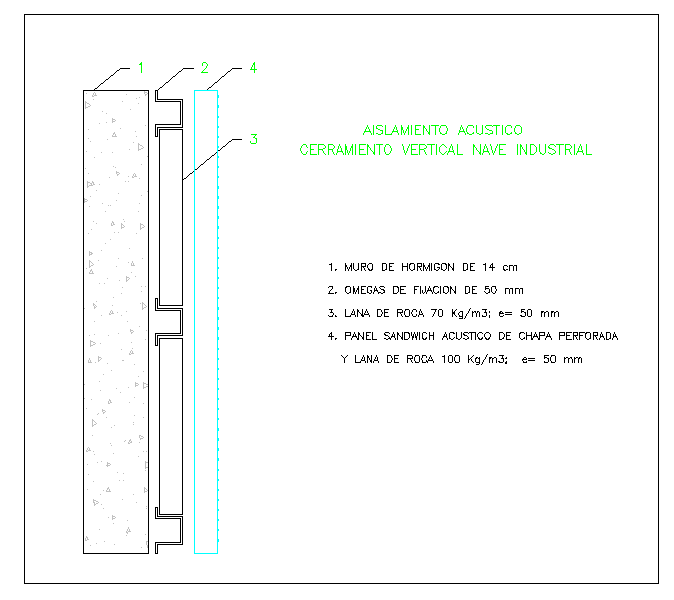 1
2
4
3

AISLAMIENTO ACUSTICO
CERRAMIENTO VERTICAL NAVE INDUSTRIAL

1. MURO DE HORMIGON DE 14 cm
2. OMEGAS DE FIJACION DE 50 mm
3. LANA DE ROCA 70 Kg/m3; e= 50 mm
4. PANEL SANDWICH ACUSTICO DE CHAPA PERFORADA Y LANA DE ROCA 100 Kg/m3; e= 50 mm